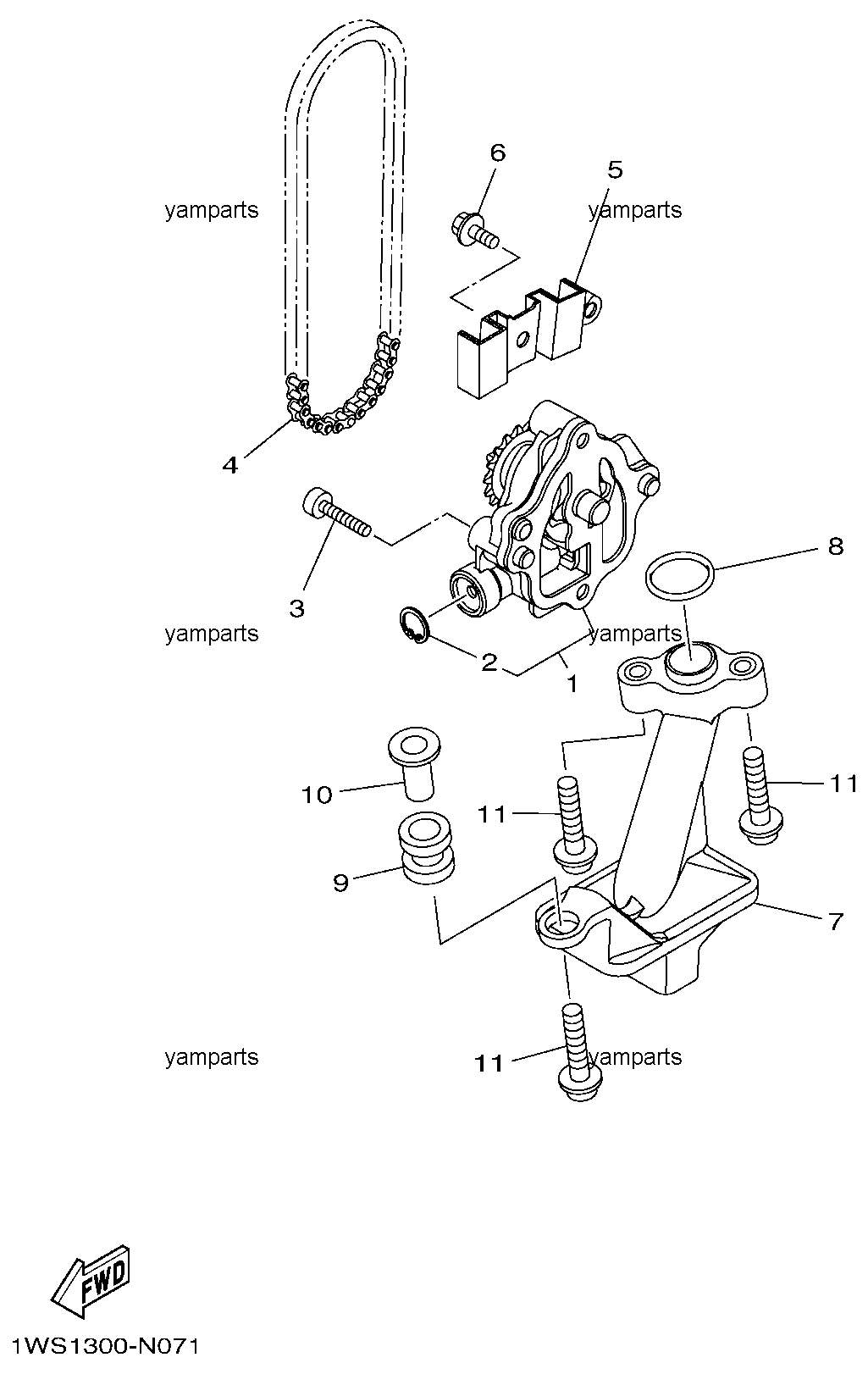 6
5
yamparts
yamparts
4
3
8
yamparts
yamparts
2
1
10
11
11
9
7
yamparts
11
yamparts
FWD
1WS1300-N071