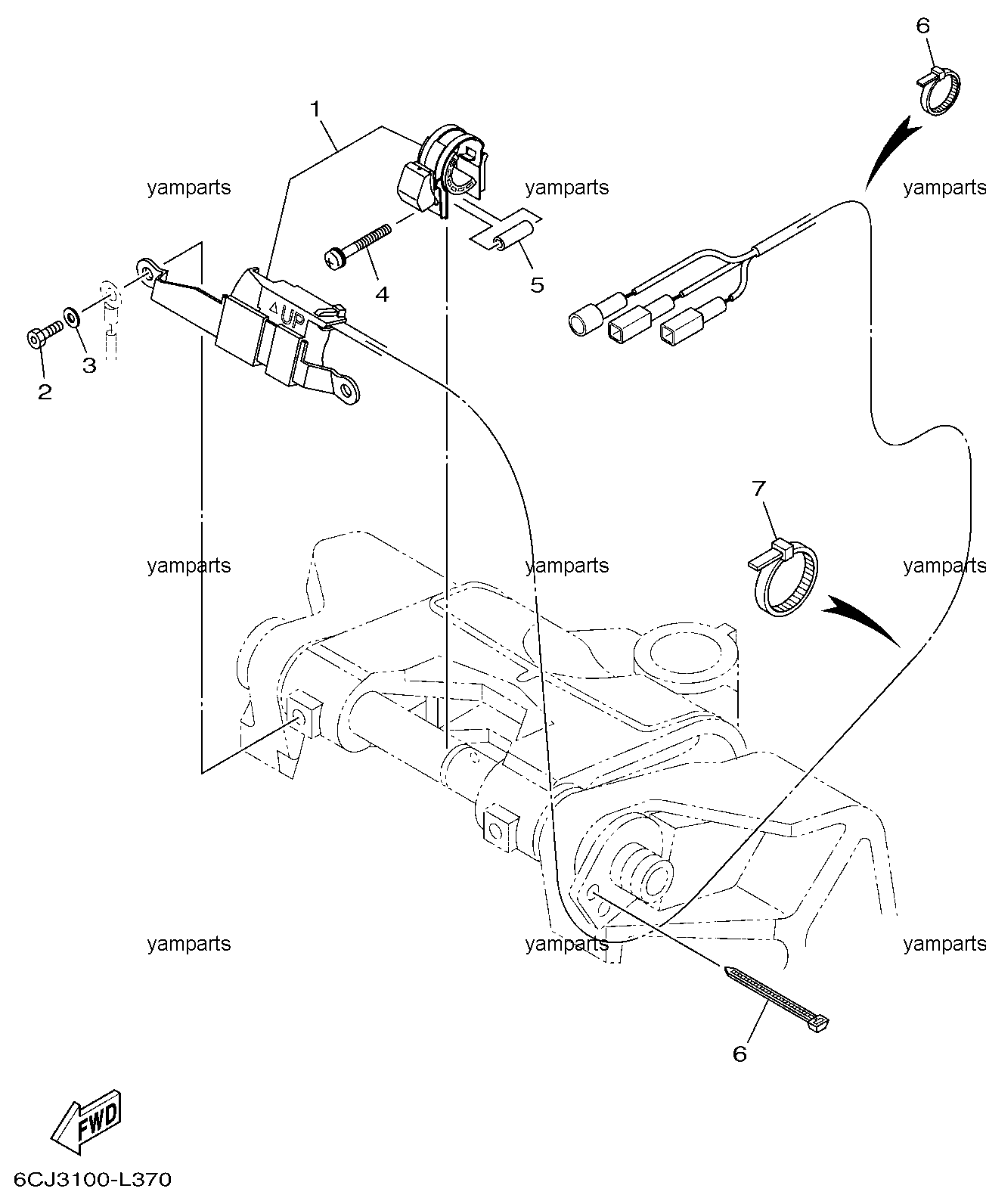 6

1

yamparts

yamparts

yamparts

4

5

UP

3

2

7

yamparts

yamparts

yamparts

yamparts

yamparts

yamparts

6

FWD

6CJ3100-L370