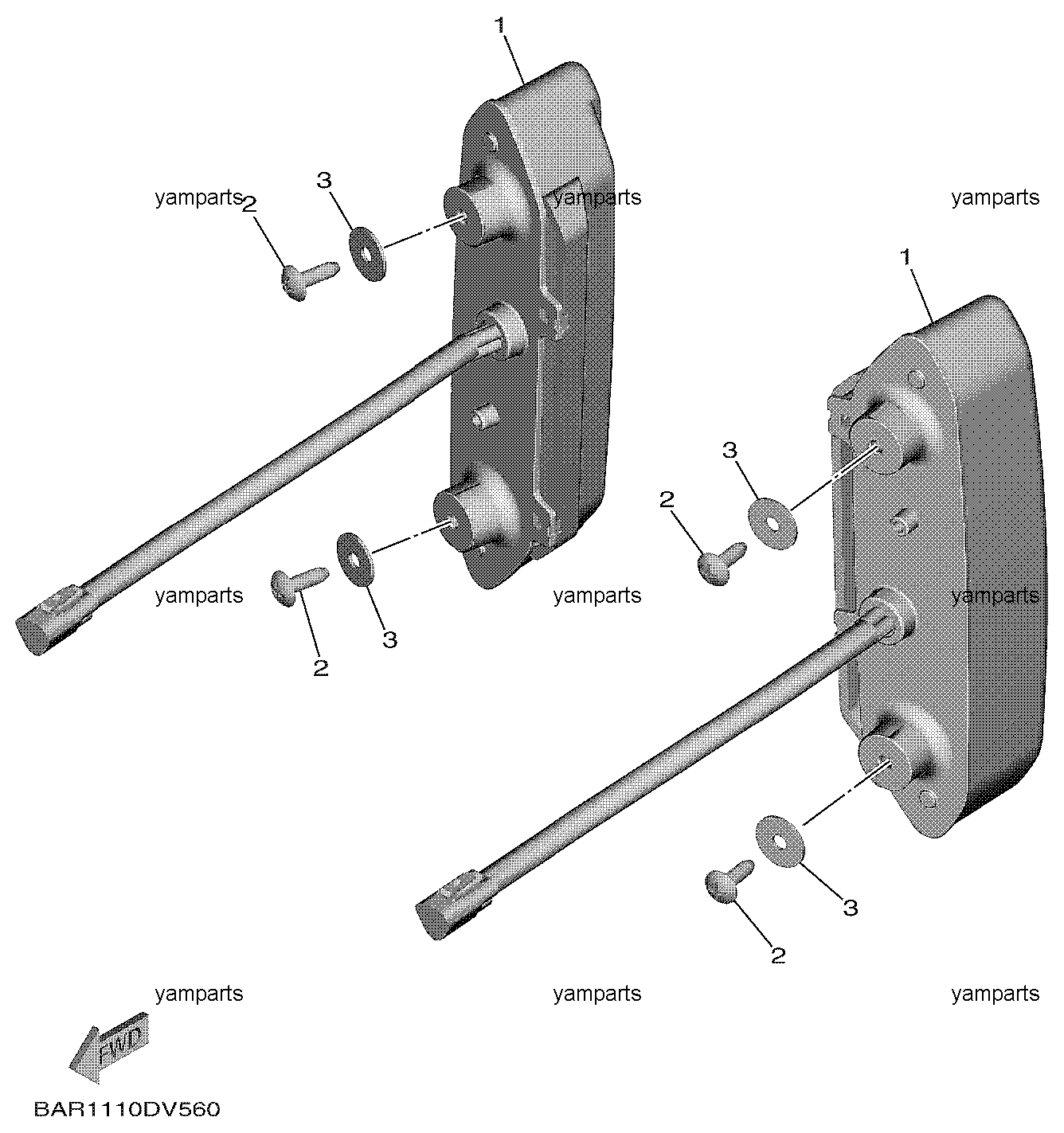 1

yamparts 2 3 yamparts yamparts

1

3

2

yamparts yamparts yamparts

3

2

3

2

yamparts yamparts yamparts

FWD

BAR1110DV560