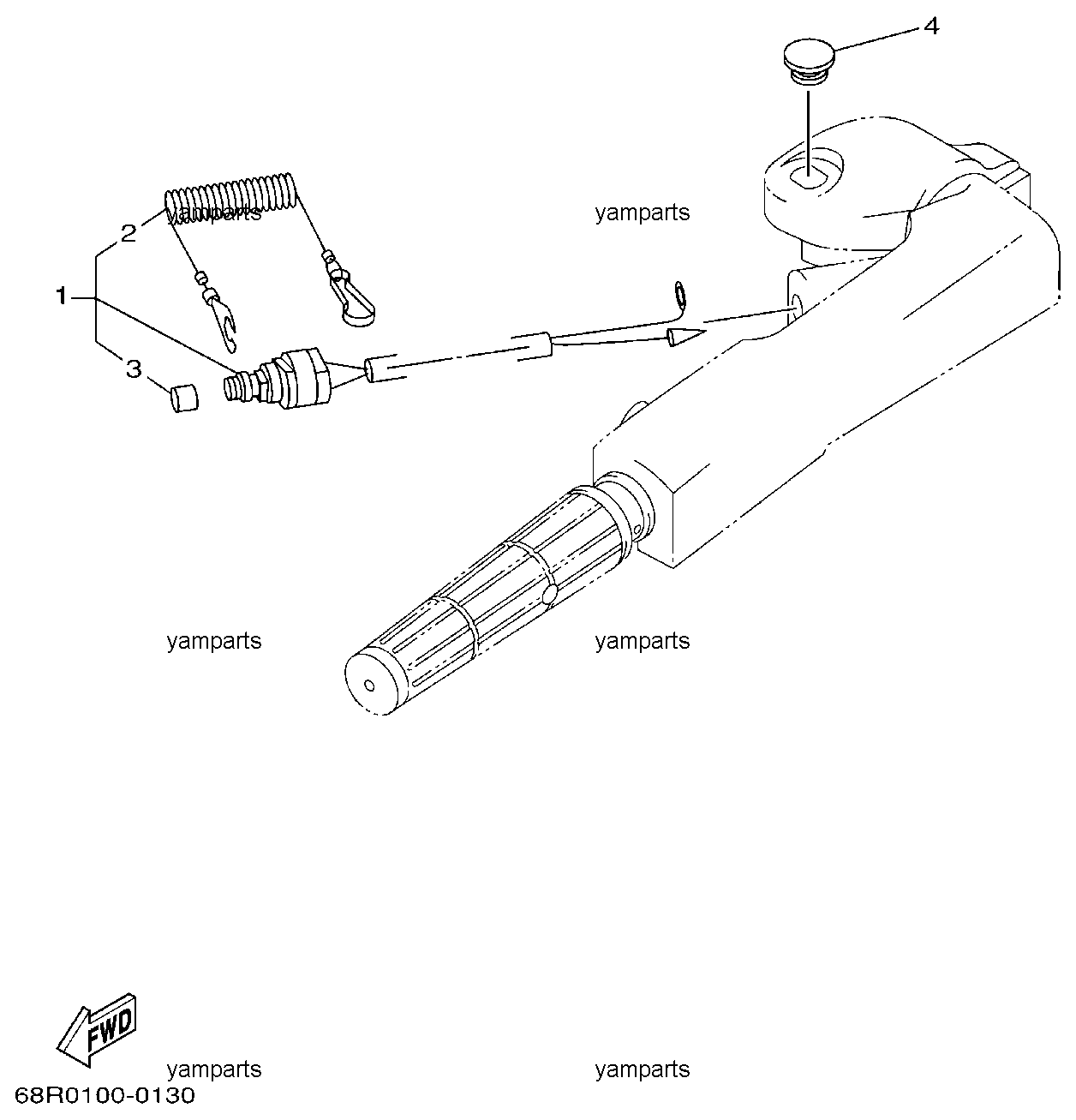 4

yamparts

yamparts

2

1

3

yamparts

yamparts

FWD

yamparts

yamparts

68R0100-0130