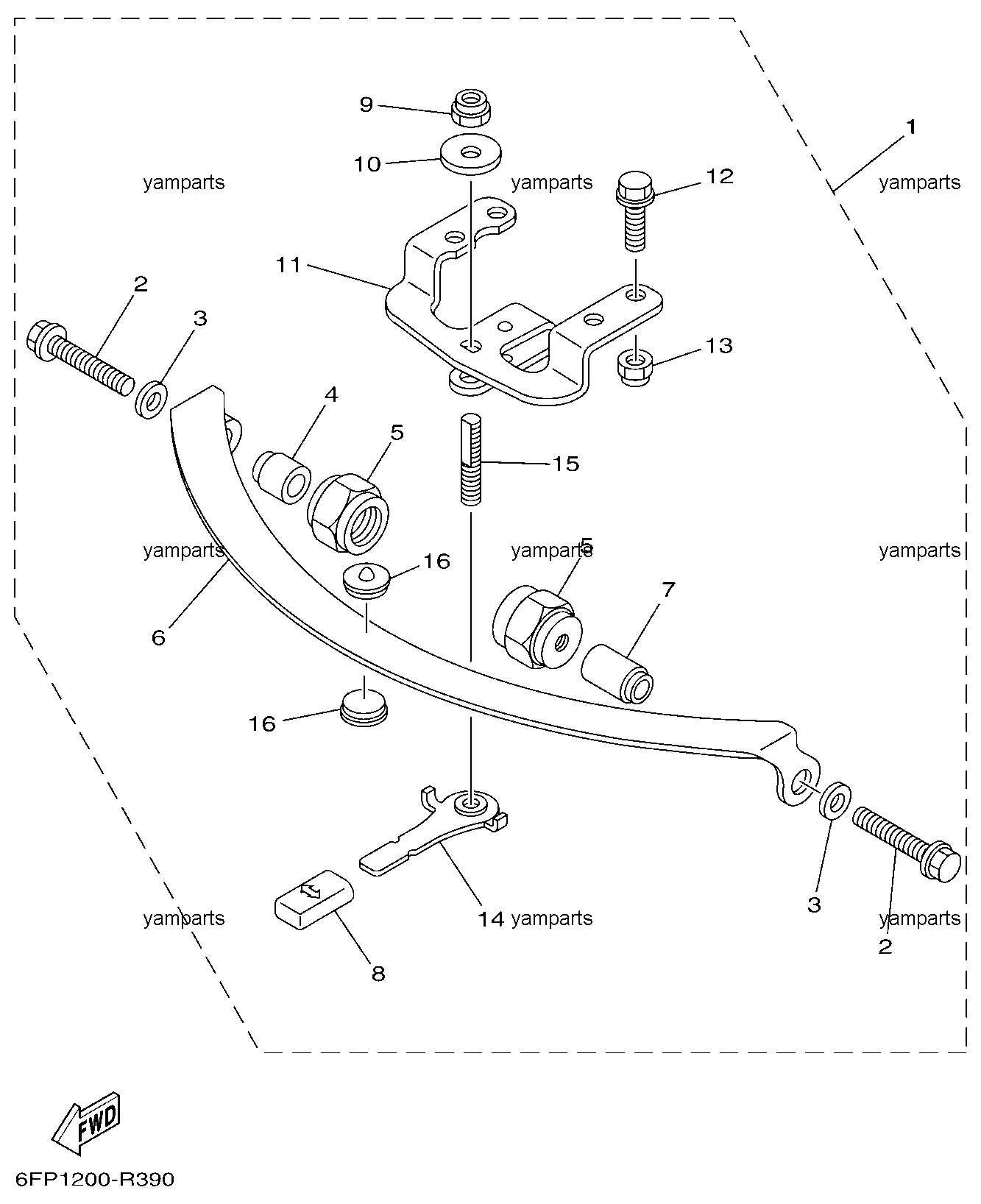 9
10
1
yamparts
yamparts
12
yamparts
11
2
3
13
4
5
15
yamparts
yamparts
5
yamparts
16
7
6
16
3
14 yamparts
yamparts
yamparts
2
8
FWD
6FP1200-R390