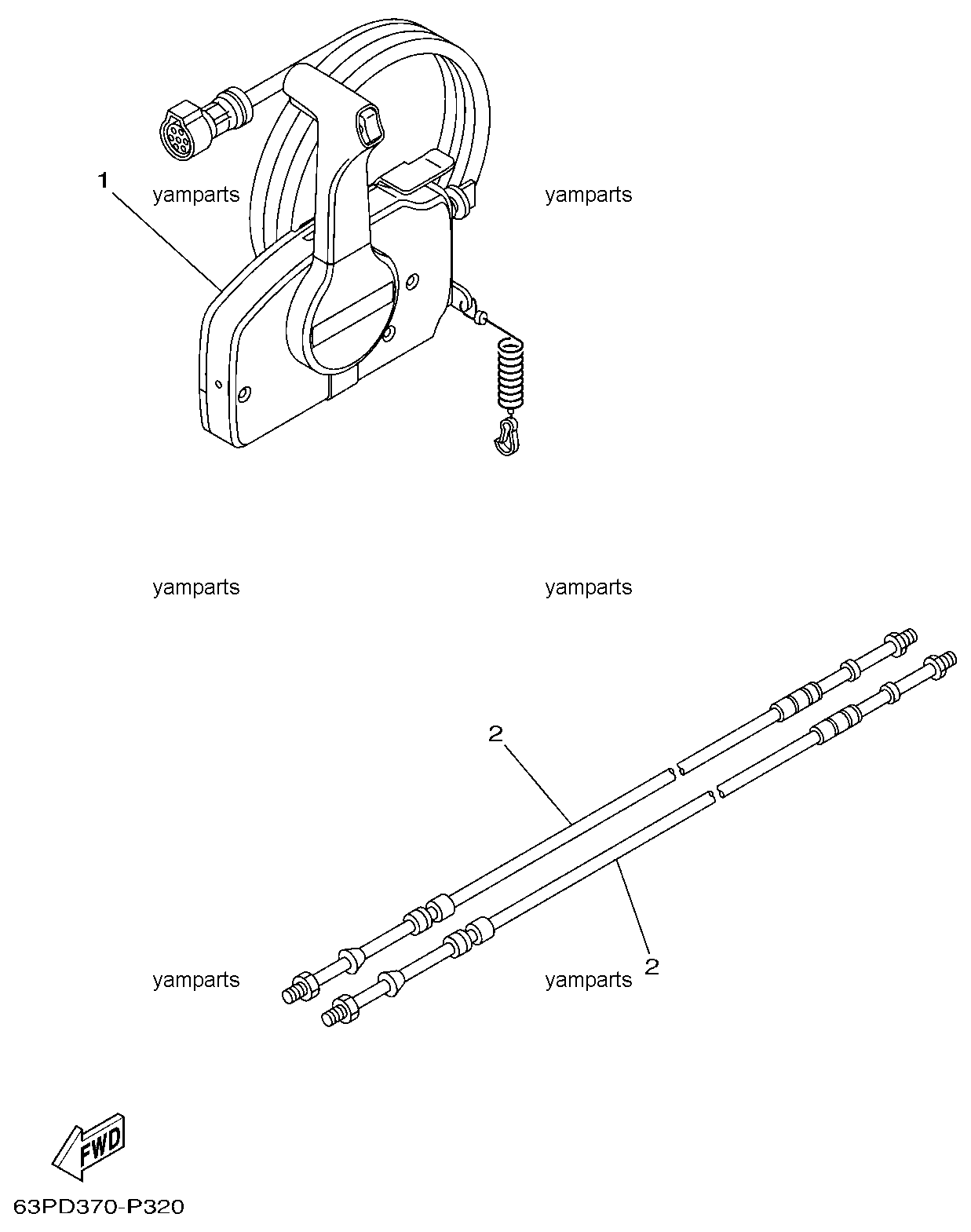 1
yamparts
yamparts
yamparts
yamparts
2
yamparts
yamparts
2
FWD
63PD370-P320