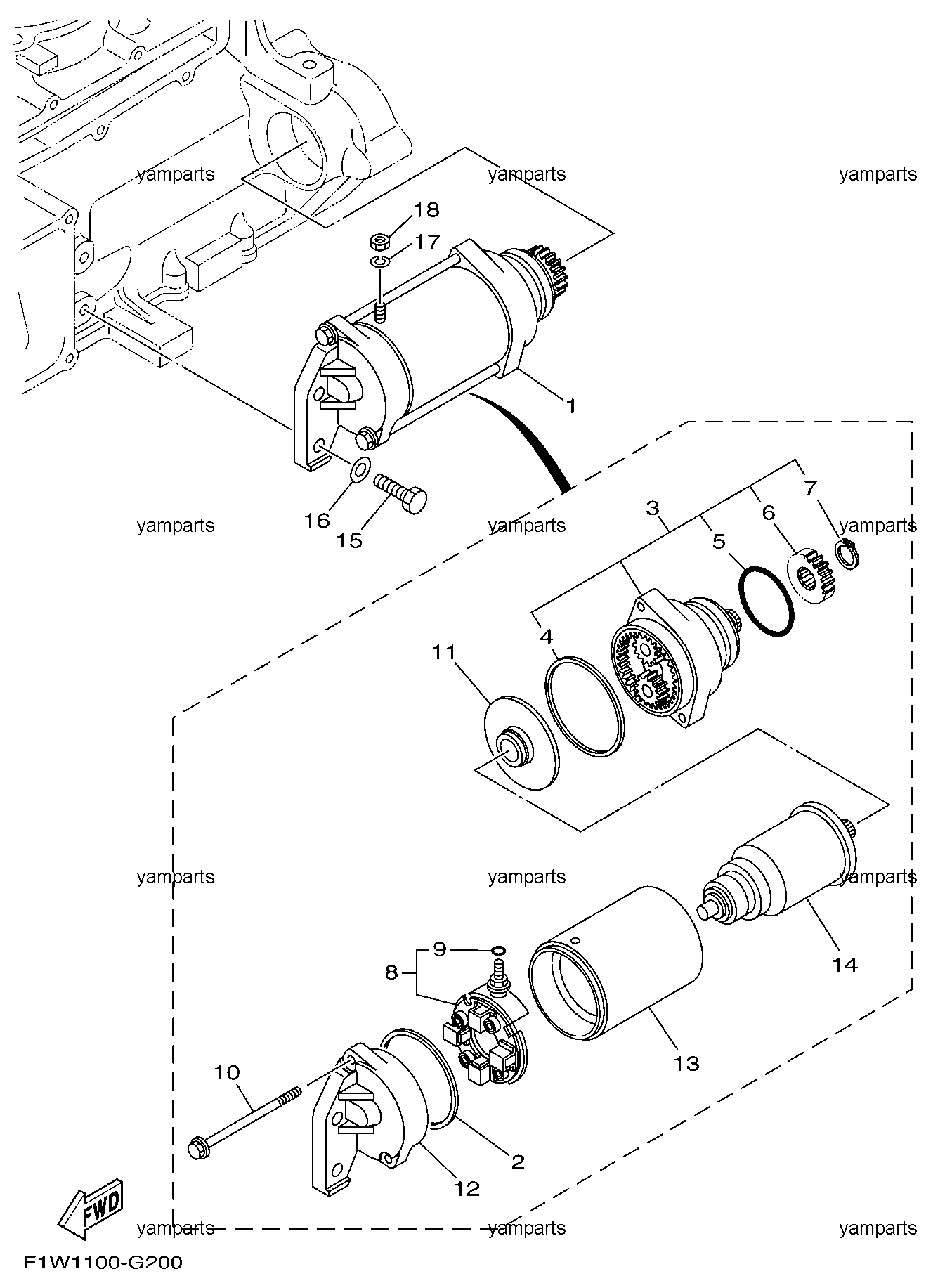 yamparts yamparts yamparts

18
17

1

16
15

yamparts yamparts yamparts

3
7
6
5
4
11

yamparts yamparts yamparts

9
8
14
13
10
2
12

FWD

yamparts yamparts yamparts

F1W1100-G200