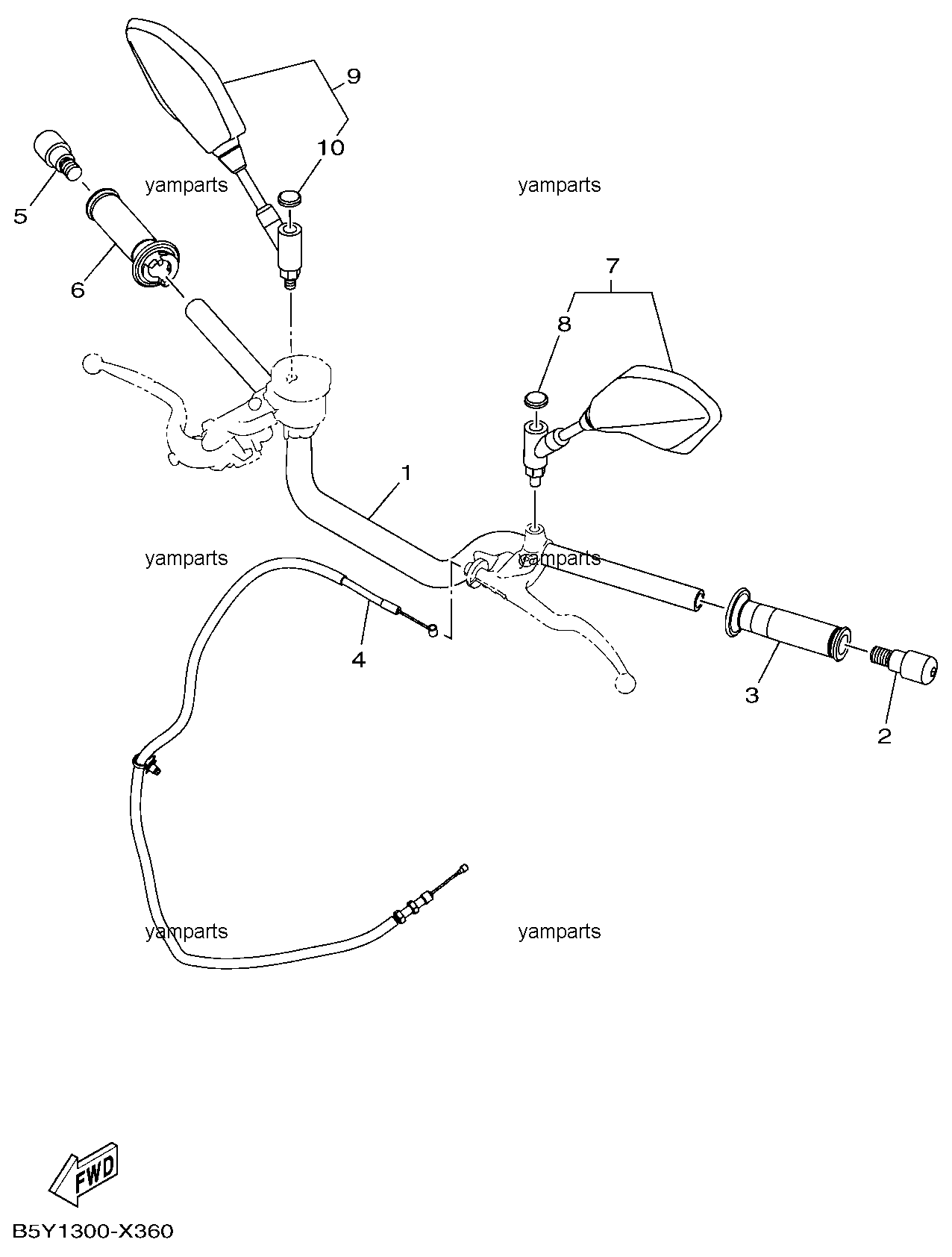 9

10

yamparts

yamparts

5

6

7

8

1

yamparts

yamparts

4

3

2

yamparts

yamparts

FWD

B5Y1300-X360