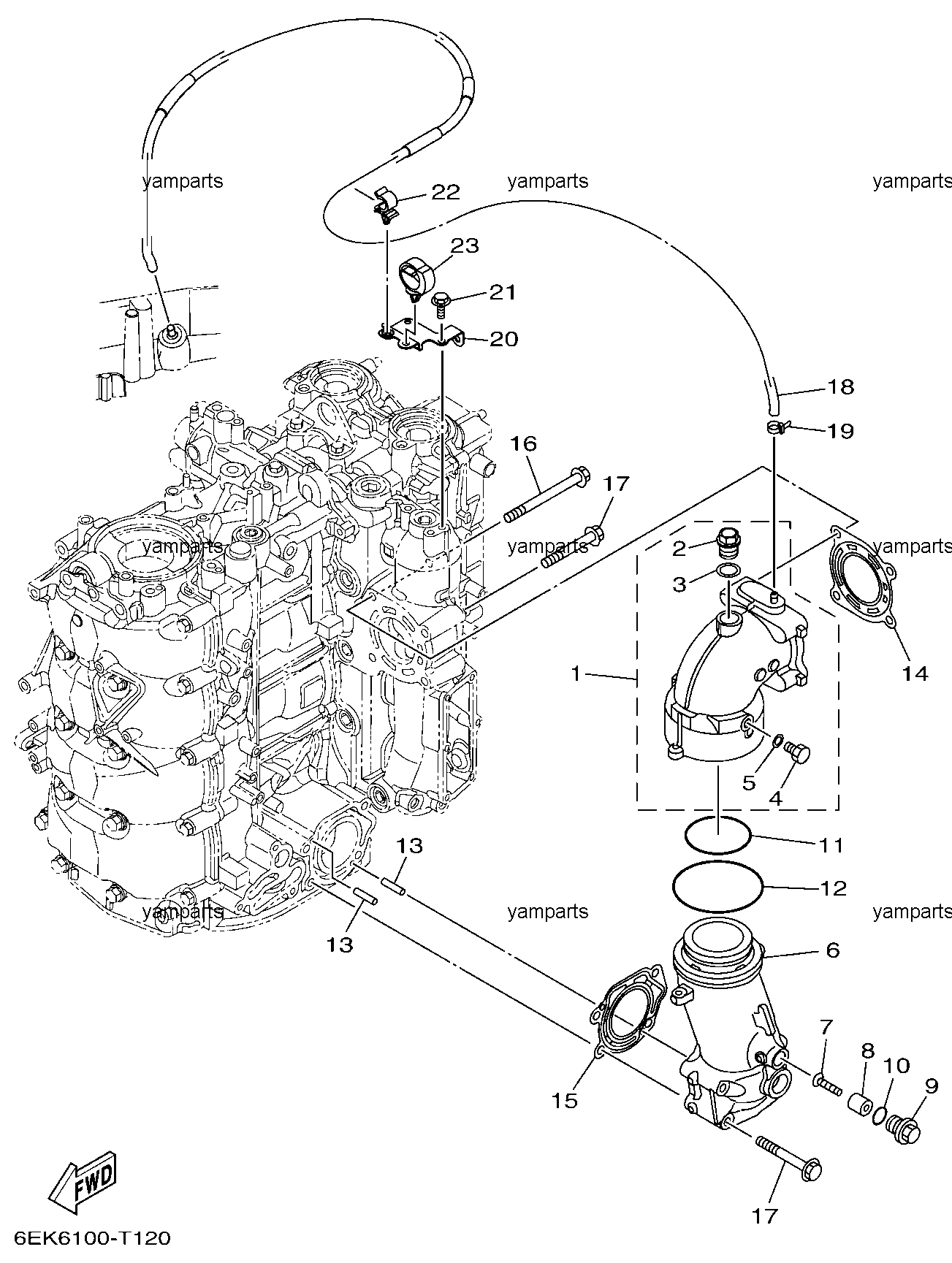 yamparts yamparts yamparts

22

23

21

20

18

19

16

17

yamparts yamparts yamparts

2

3

14

1

5

4

11

12

13

13

yamparts yamparts yamparts

6

7

8

10

9

15

17

FWD

6EK6100-T120