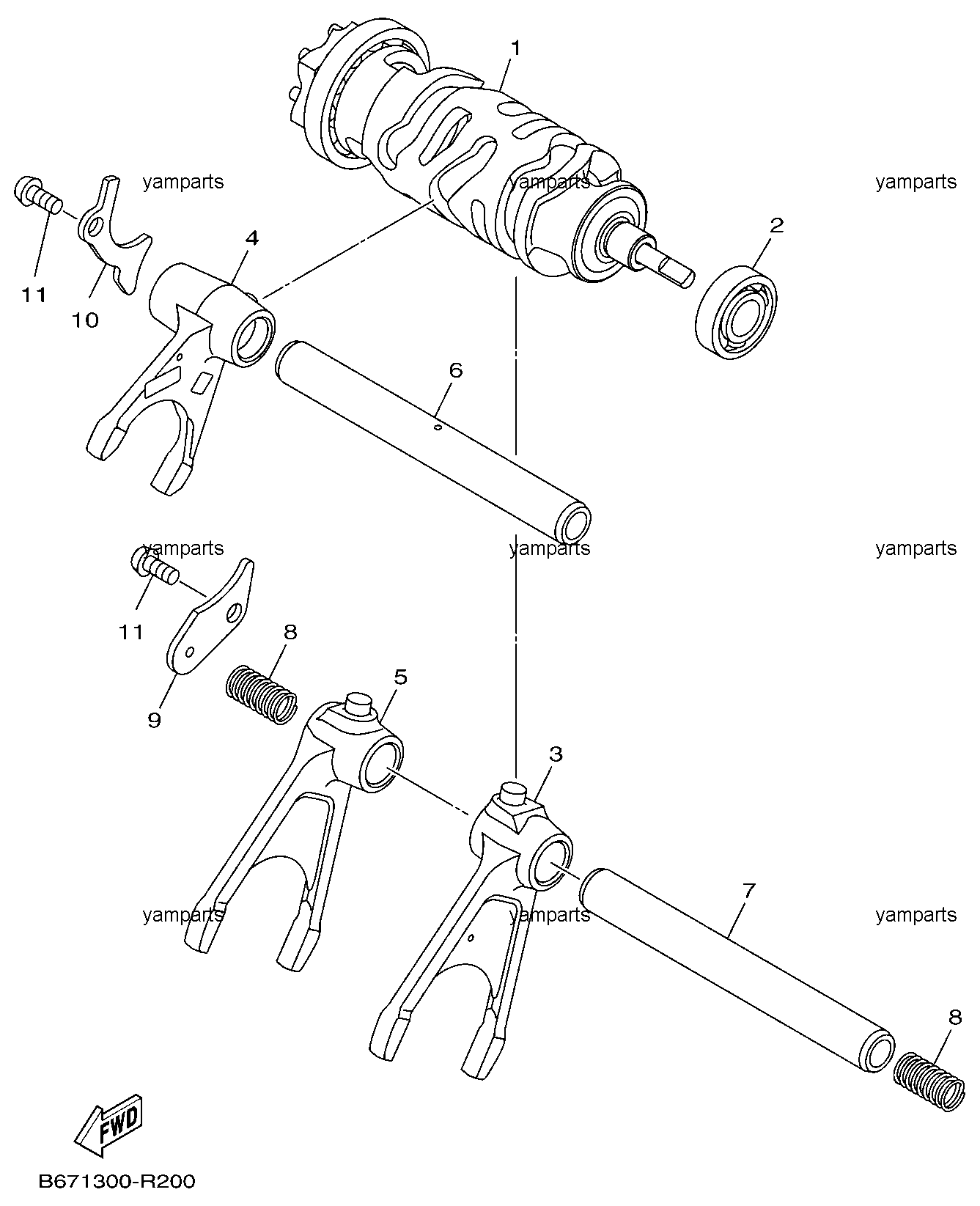 1

yamparts

yamparts

yamparts

2

4

11

10

6

yamparts

yamparts

yamparts

11

8

9

5

3

7

yamparts

yamparts

yamparts

8

FWD

B671300-R200