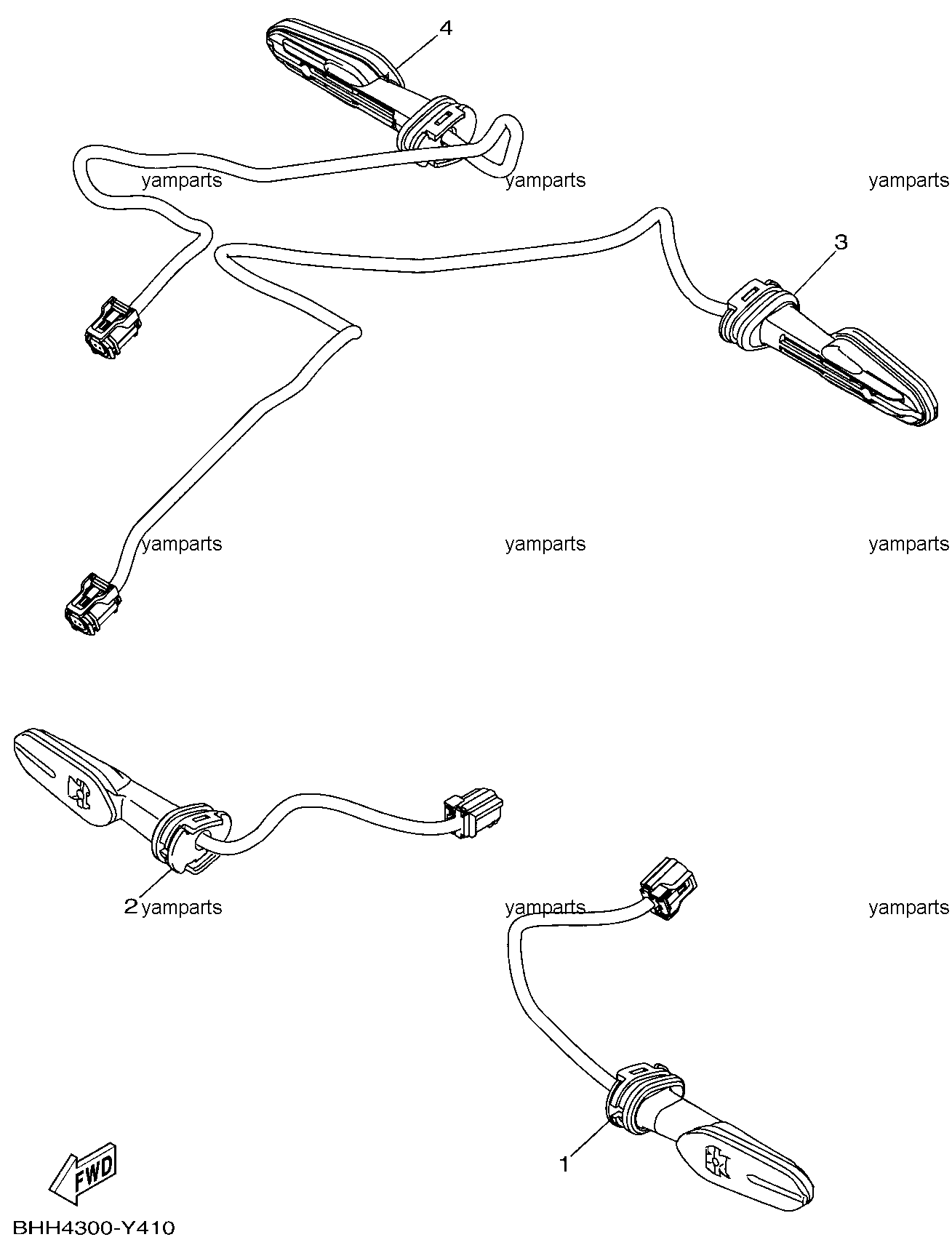 4

yamparts yamparts yamparts

3

yamparts yamparts yamparts

2 yamparts yamparts yamparts

1

FWD

BHH4300-Y410