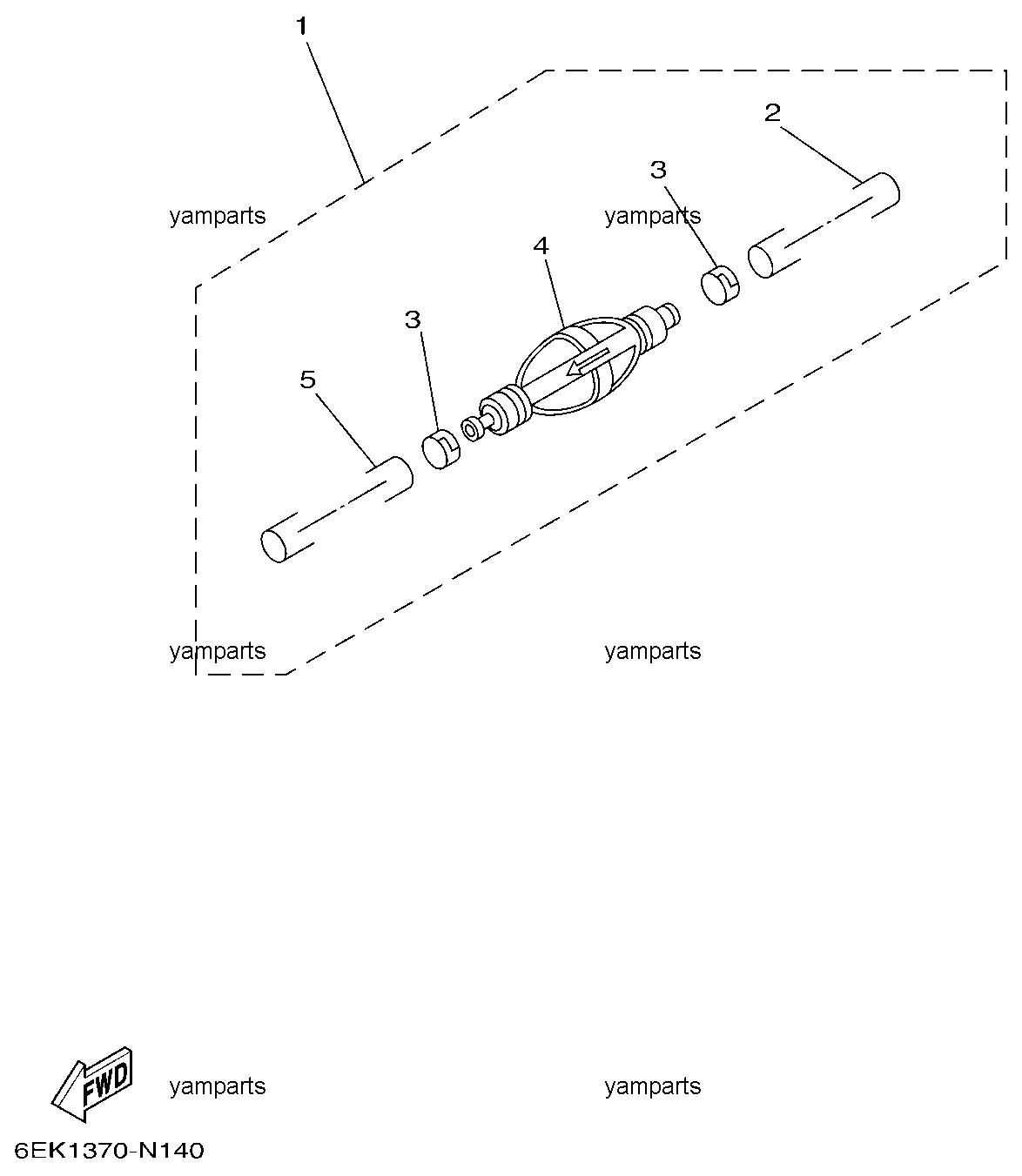 1

2

3

yamparts

yamparts

4

3

5

yamparts

yamparts

FWD

yamparts

yamparts

6EK1370-N140