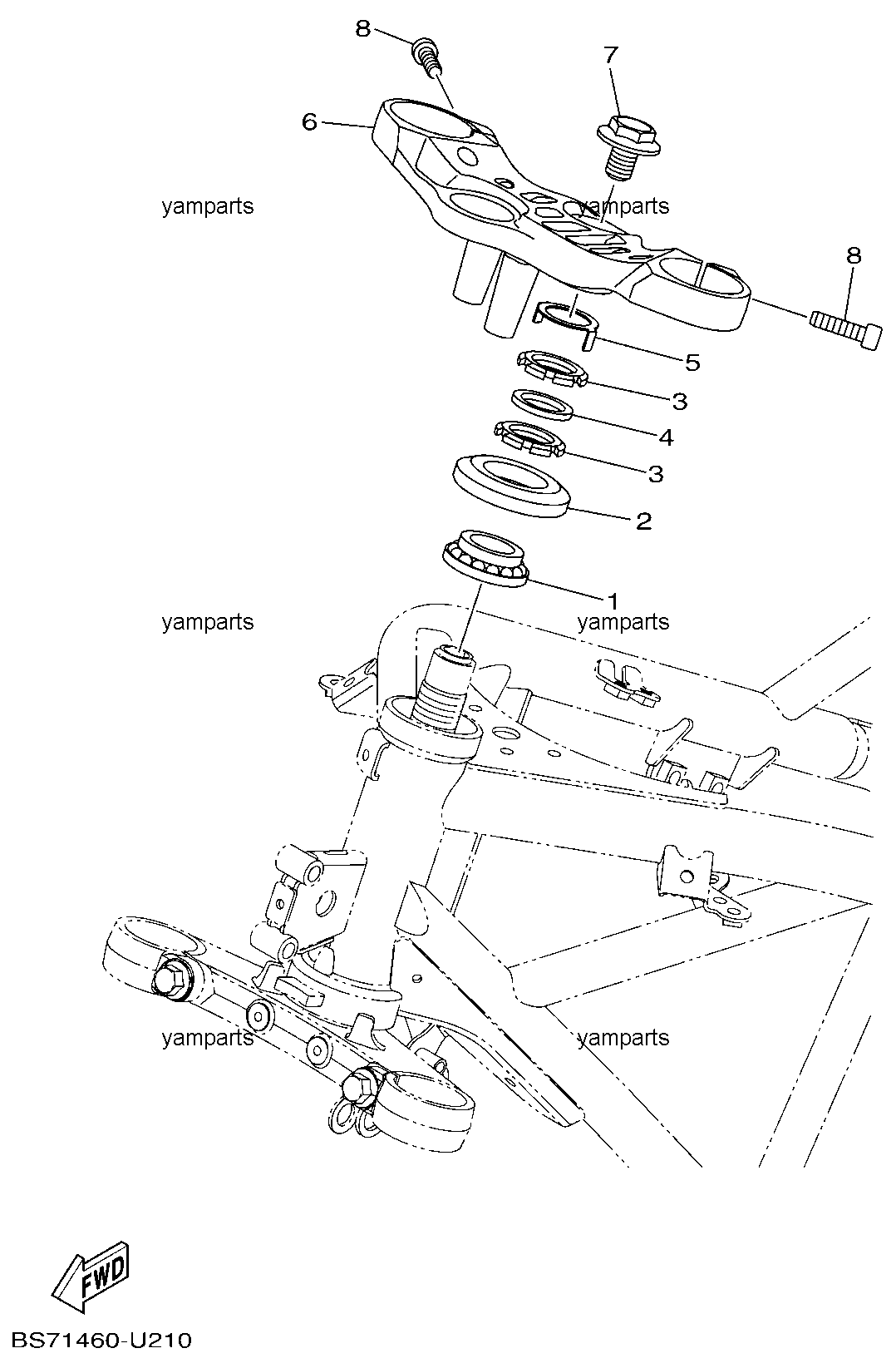 8
7
6
yamparts
yamparts
8
5
3
4
3
2
1
yamparts
yamparts
yamparts
yamparts
FWD
BS71460-U210