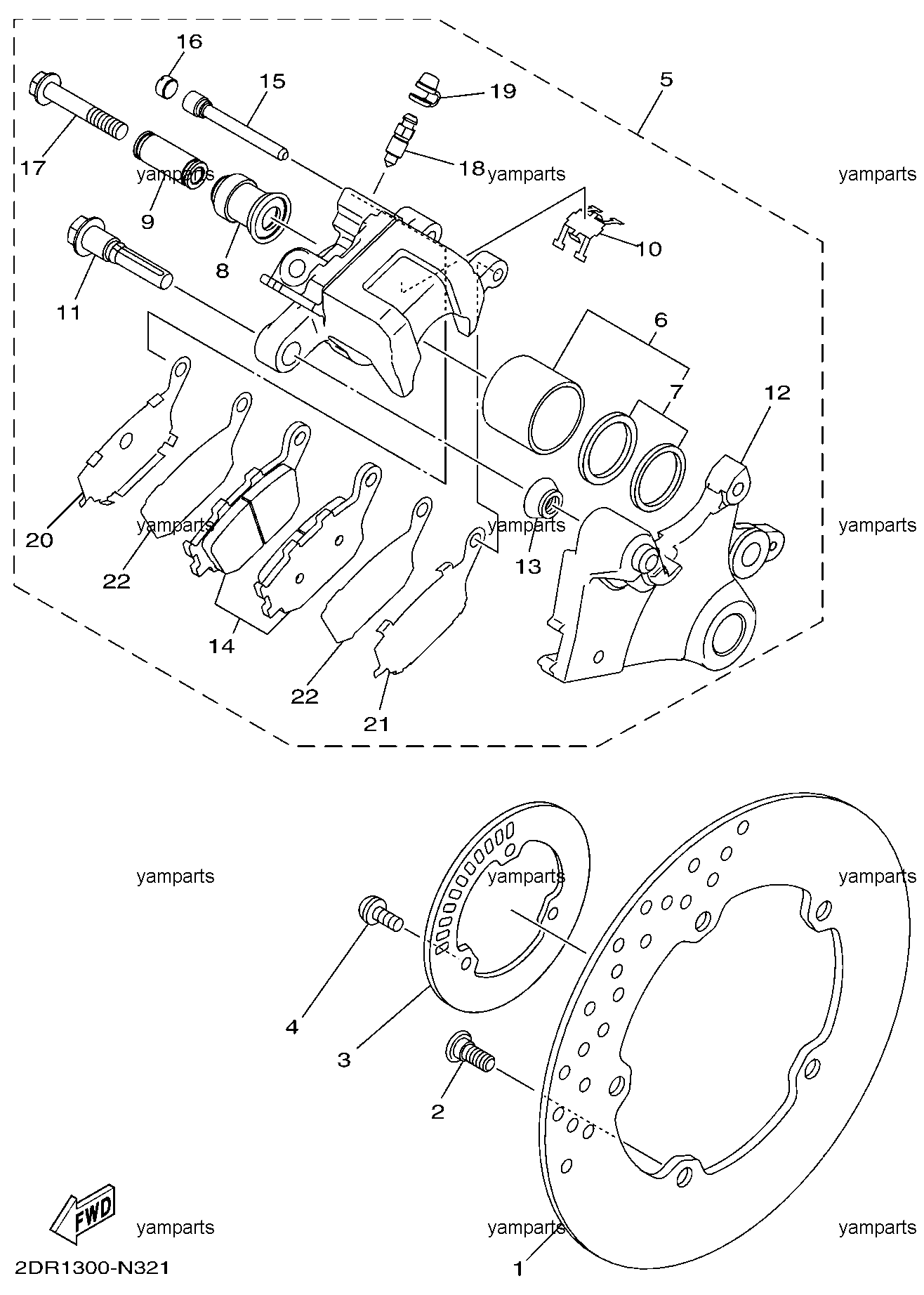 16
15
19
5
17
18
yamparts
yamparts
yamparts
9
8
10
11
6
7
12
20
yamparts
yamparts
yamparts
22
13
14
22
21
yamparts
yamparts
yamparts
4
3
2
FWD
yamparts
yamparts
yamparts
2DR1300-N321
1