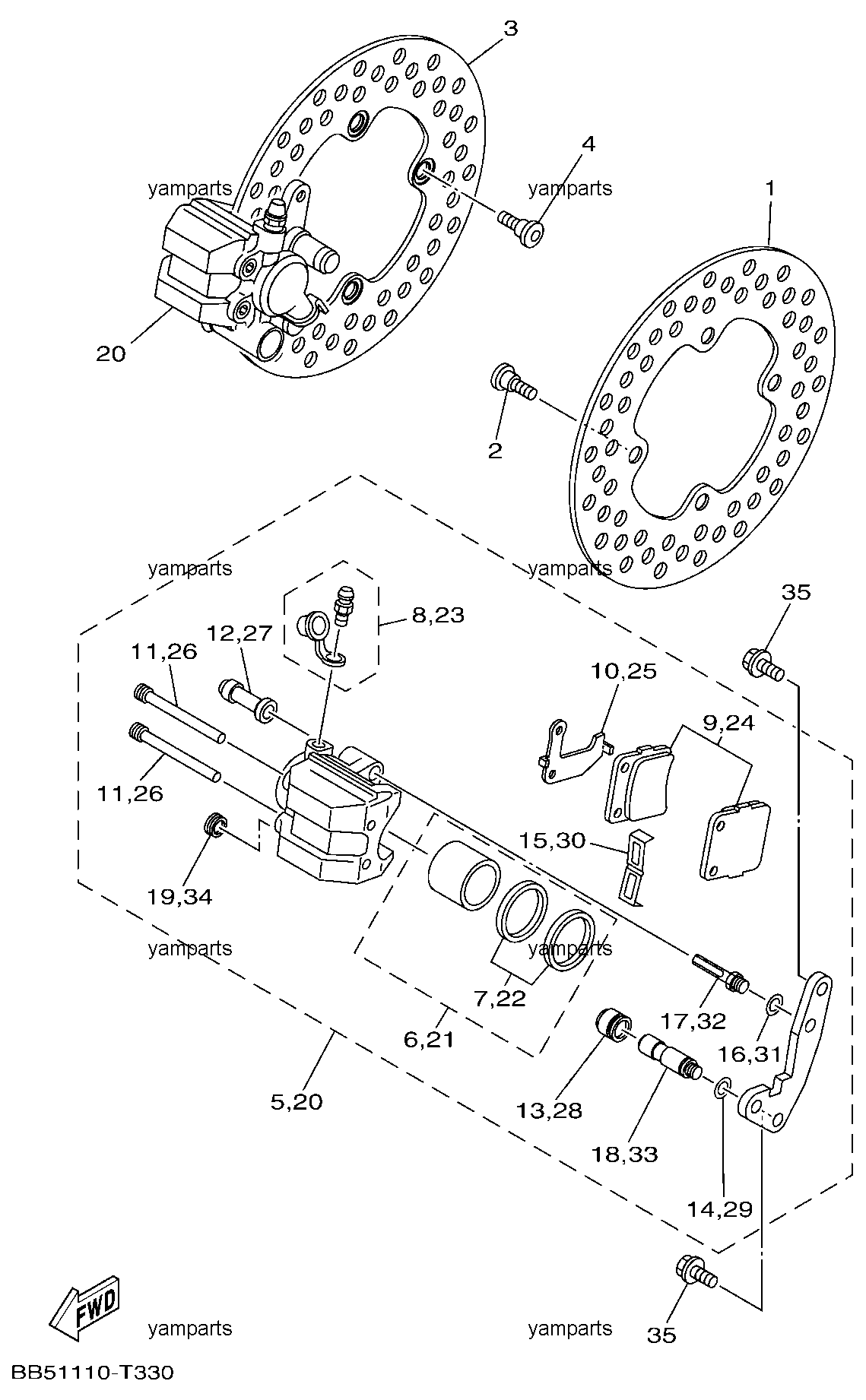 3
4
yamparts
yamparts
1
20
2
yamparts
yamparts
35
8,23
12,27
11,26
10,25
9,24
11,26
15,30
19,34
yamparts
yamparts
7,22
17,32
6,21
16,31
5,20
13,28
18,33
14,29
FWD
yamparts
yamparts
35
BB51110-T330