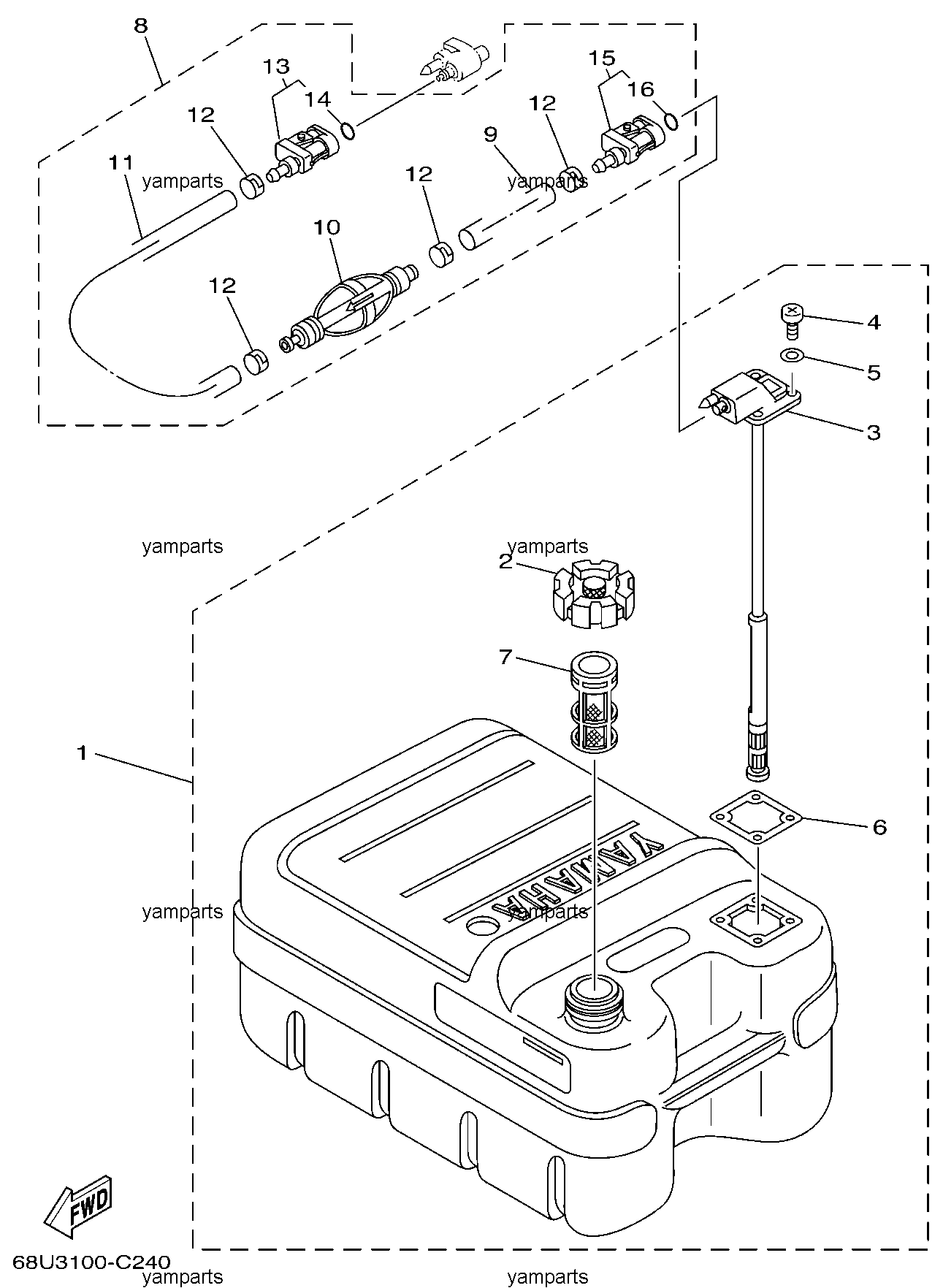 8
13
14
15
16
12
12
9
11
yamparts
yamparts
12
10
12
4
5
3
yamparts
yamparts
2
7
1
6
YAMAHA
yamparts
yamparts
FWD
68U3100-C240
yamparts
yamparts