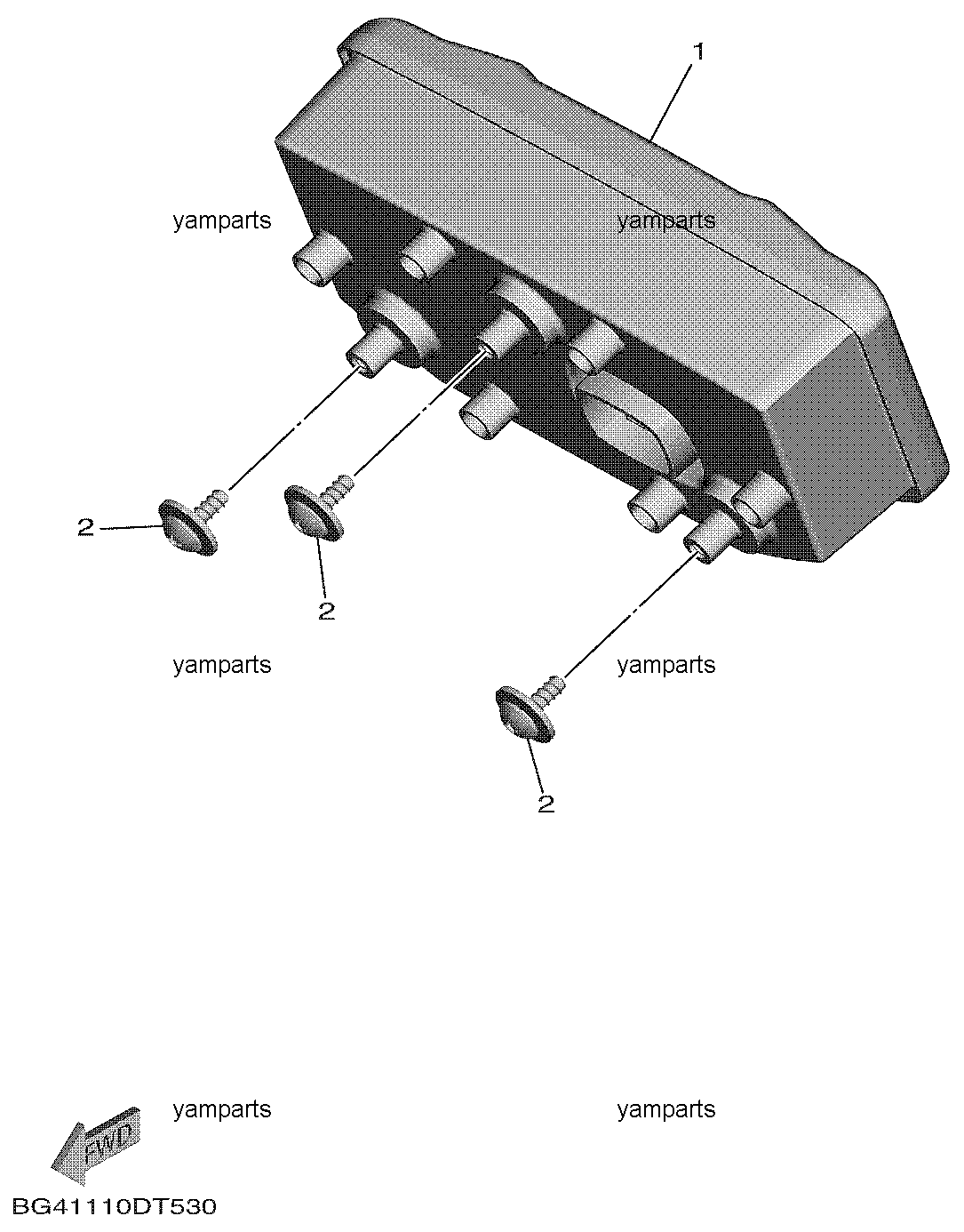 1

yamparts

yamparts

2

2

yamparts

yamparts

2

yamparts

yamparts

FWD

BG41110DT530