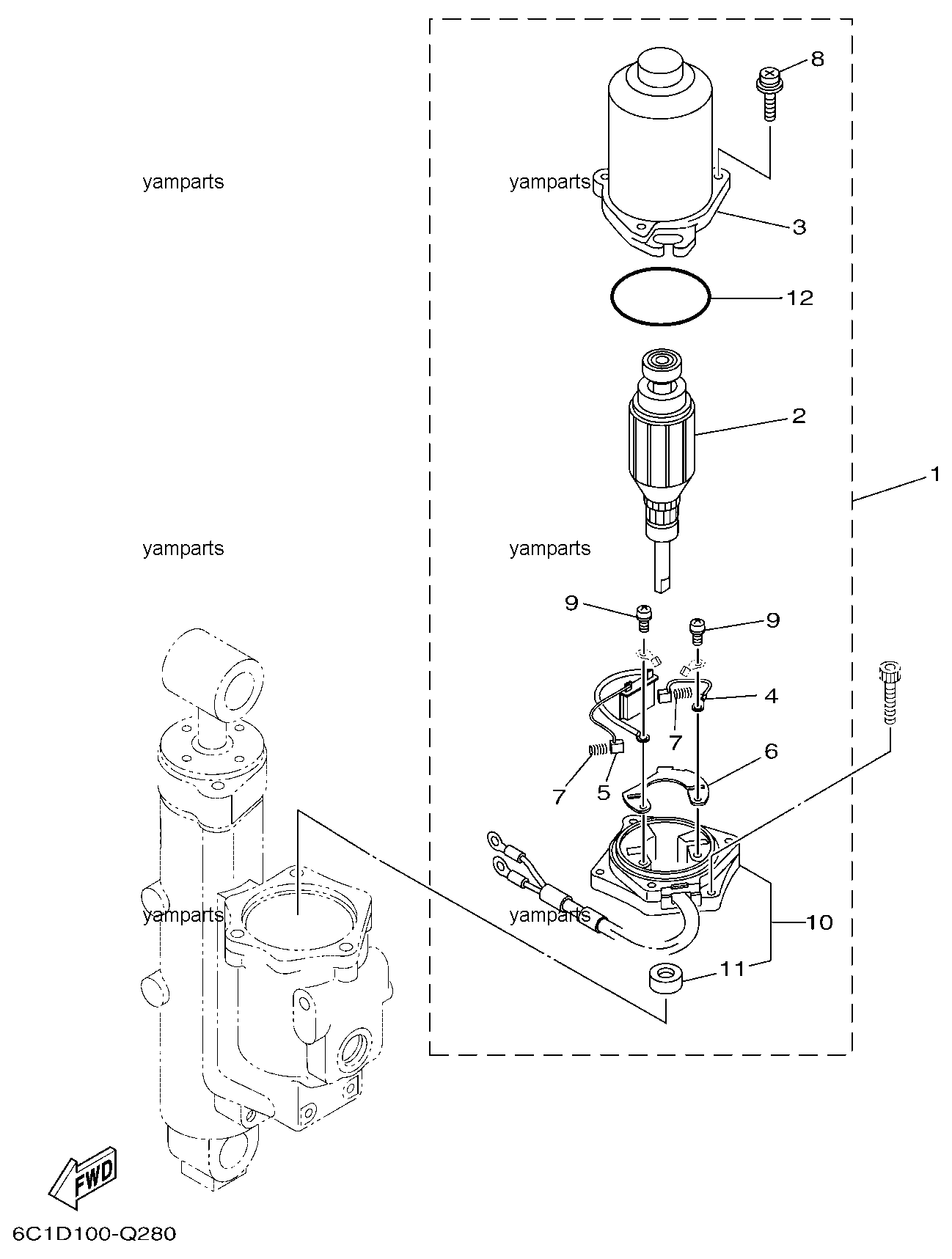 8

yamparts

yamparts

3

12

2

1

yamparts

yamparts

9

9

4

7

6

7

5

yamparts

yamparts

10

11

FWD

6C1D100-Q280