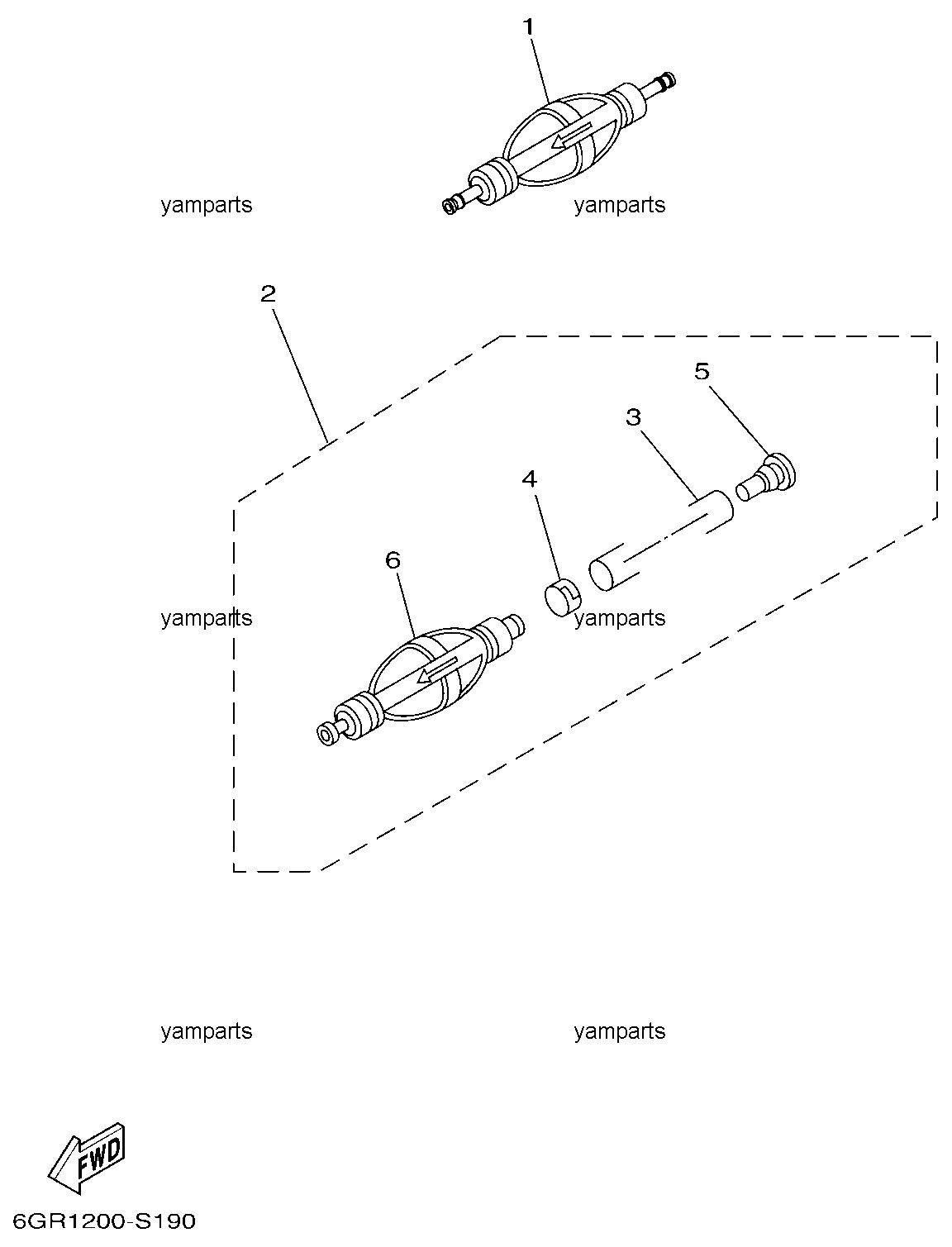 1

yamparts

yamparts

2

5

3

4

6

yamparts

yamparts

yamparts

yamparts

FWD

6GR1200-S190