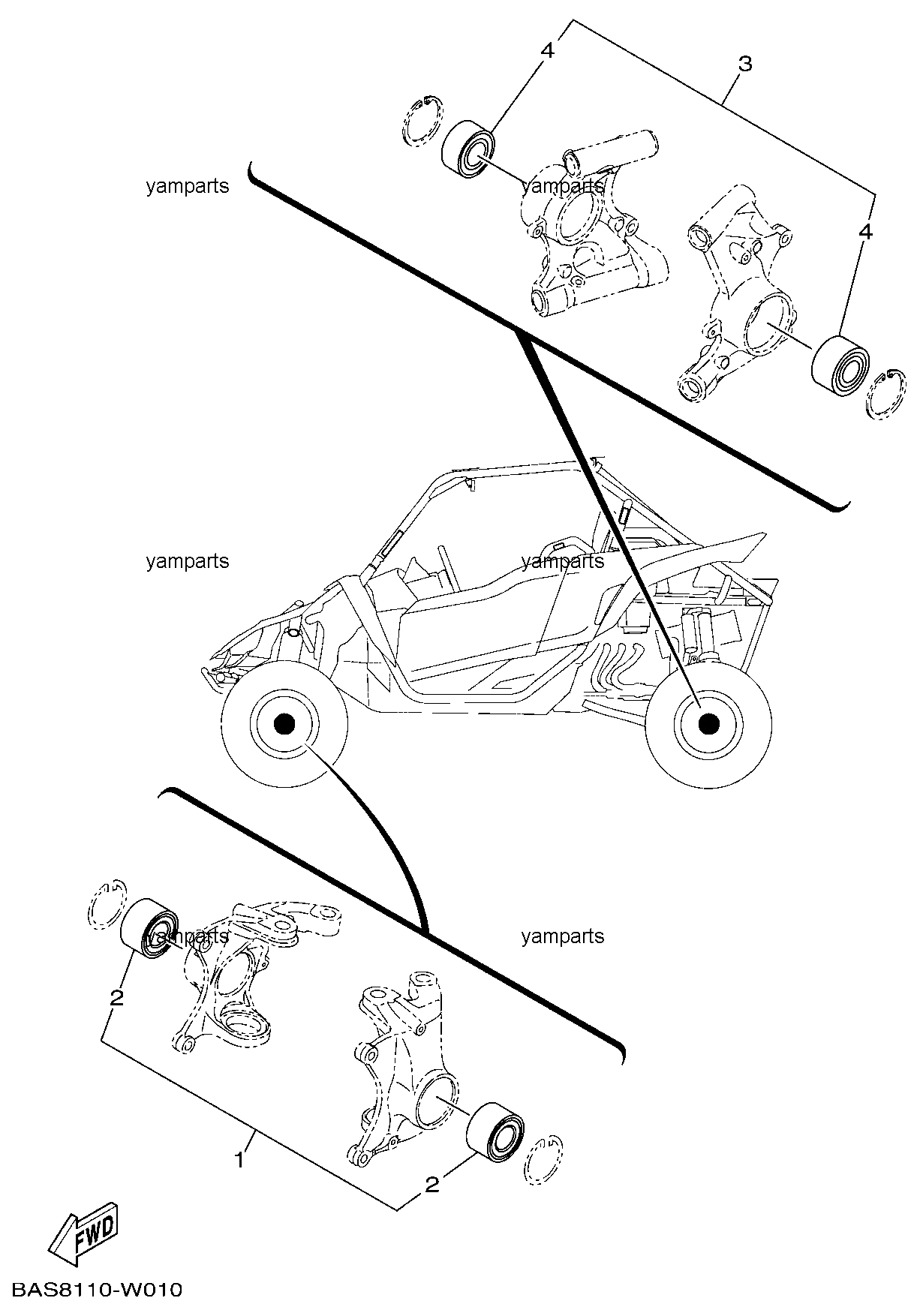 4
3
yamparts
yamparts
4
yamparts
yamparts
yamparts
yamparts
2
1
2
FWD
BAS8110-W010