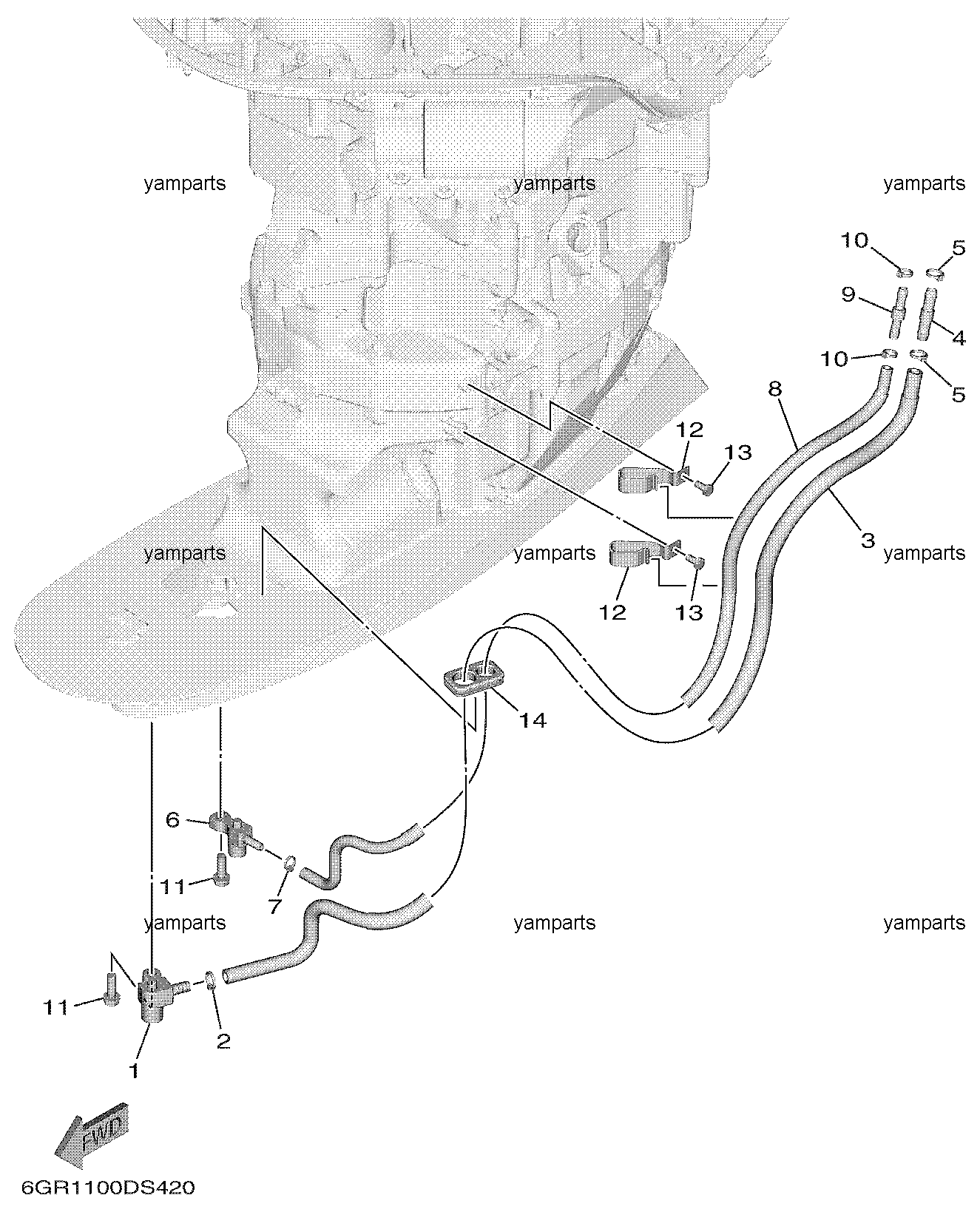 yamparts yamparts yamparts

10 5
9 4
10 5
8
12 13
3
yamparts yamparts yamparts
12 13
14
6
11
7
yamparts yamparts yamparts
11
2
1
FWD
6GR1100DS420