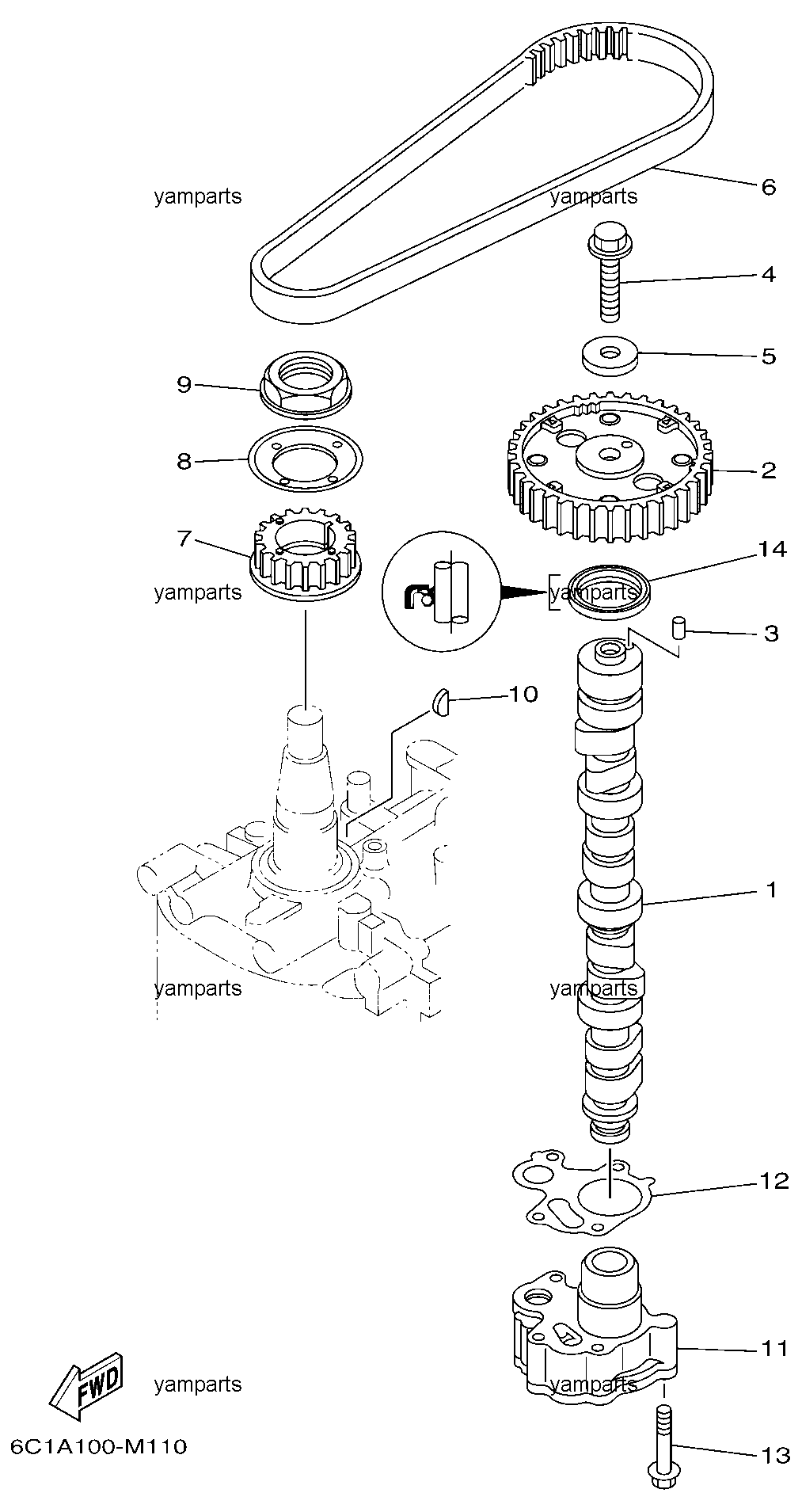 yamparts
yamparts
6
4
5
9
8
2
7
14
yamparts
yamparts
3
10
1
yamparts
yamparts
12
11
FWD
yamparts
yamparts
6C1A100-M110
13