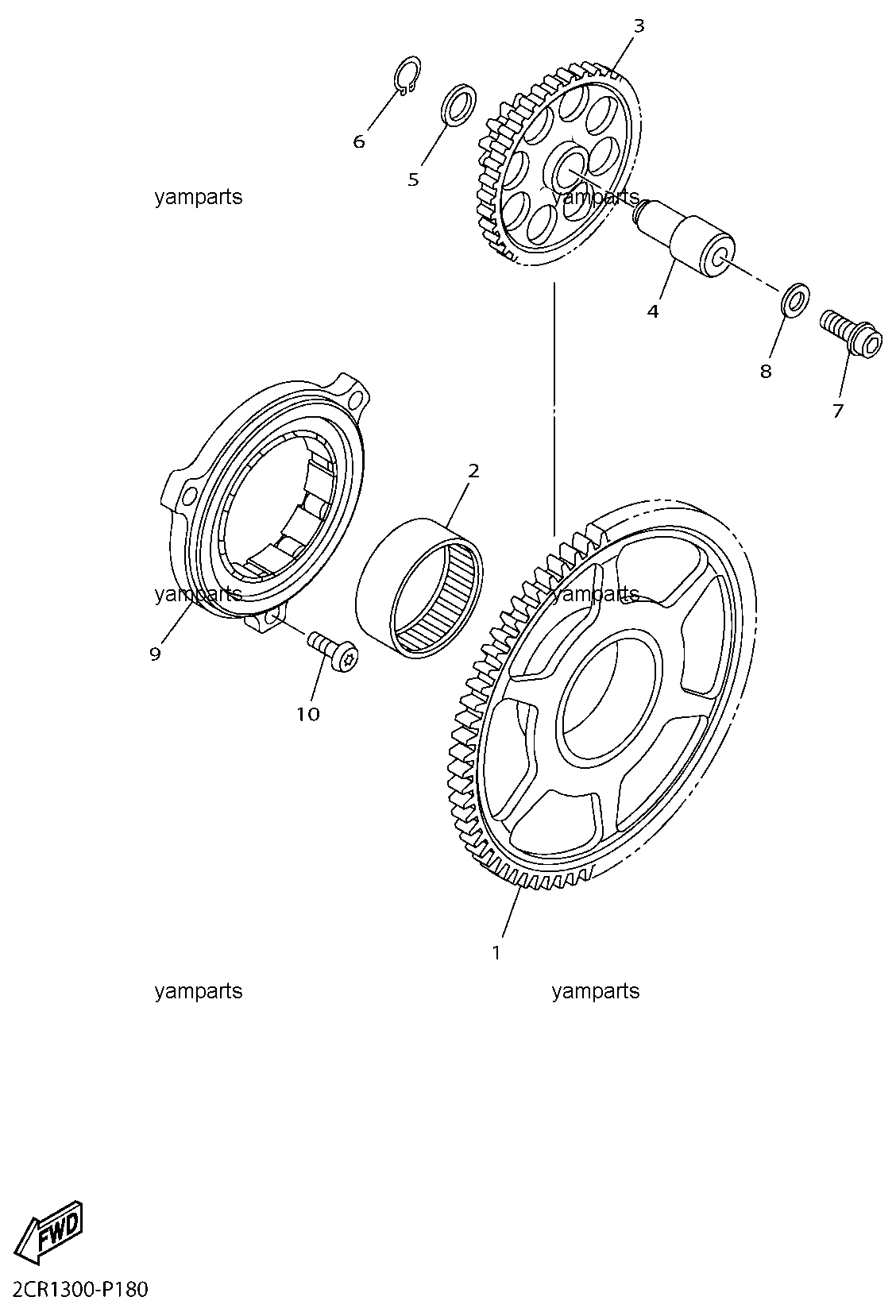 3

6

5

yamparts

yamparts

4

8

7

2

yamparts

yamparts

9

10

1

yamparts

yamparts

FWD

2CR1300-P180