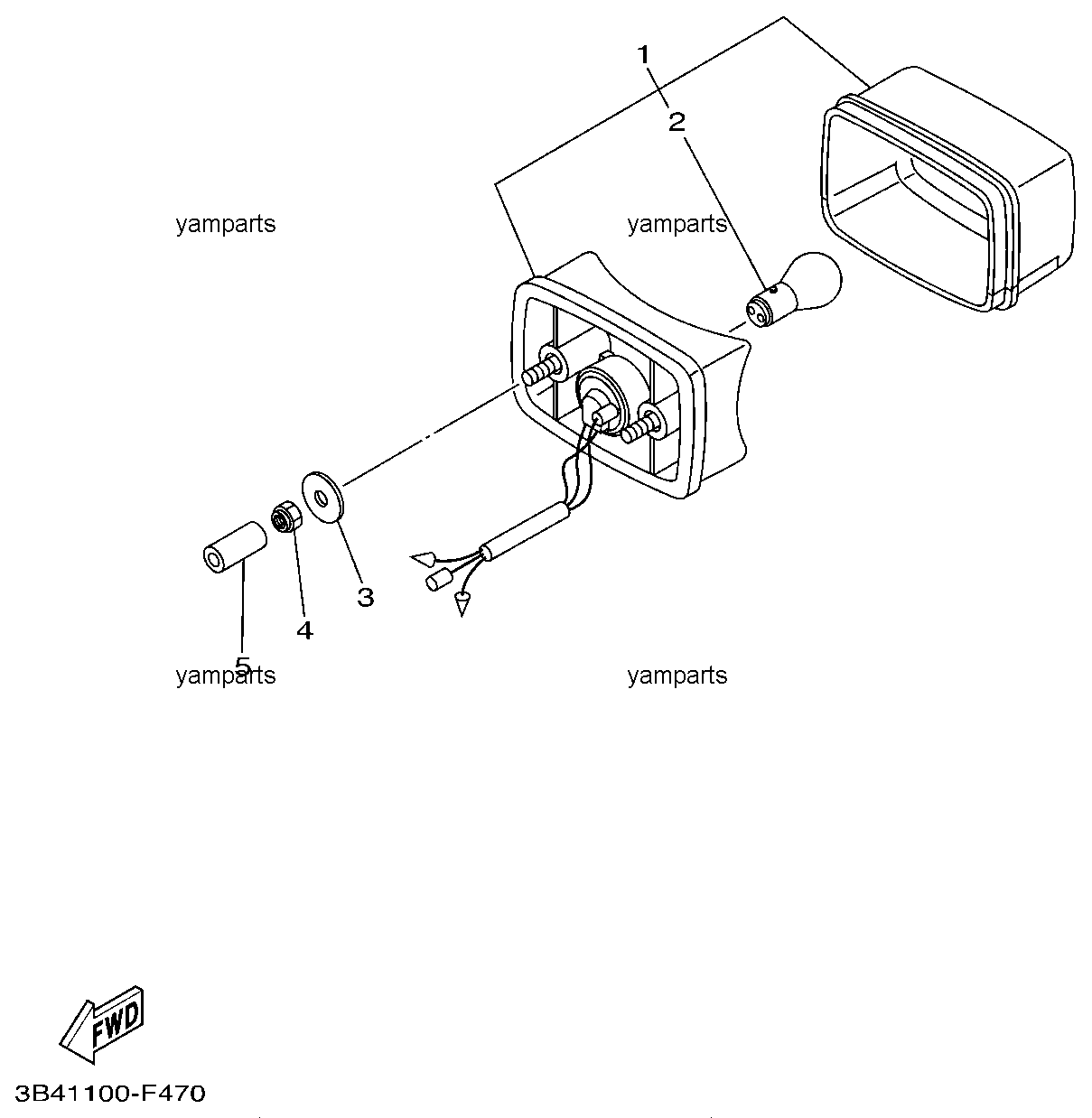 1
2
yamparts
yamparts
3
4
5
yamparts
yamparts
FWD
3B41100-F470