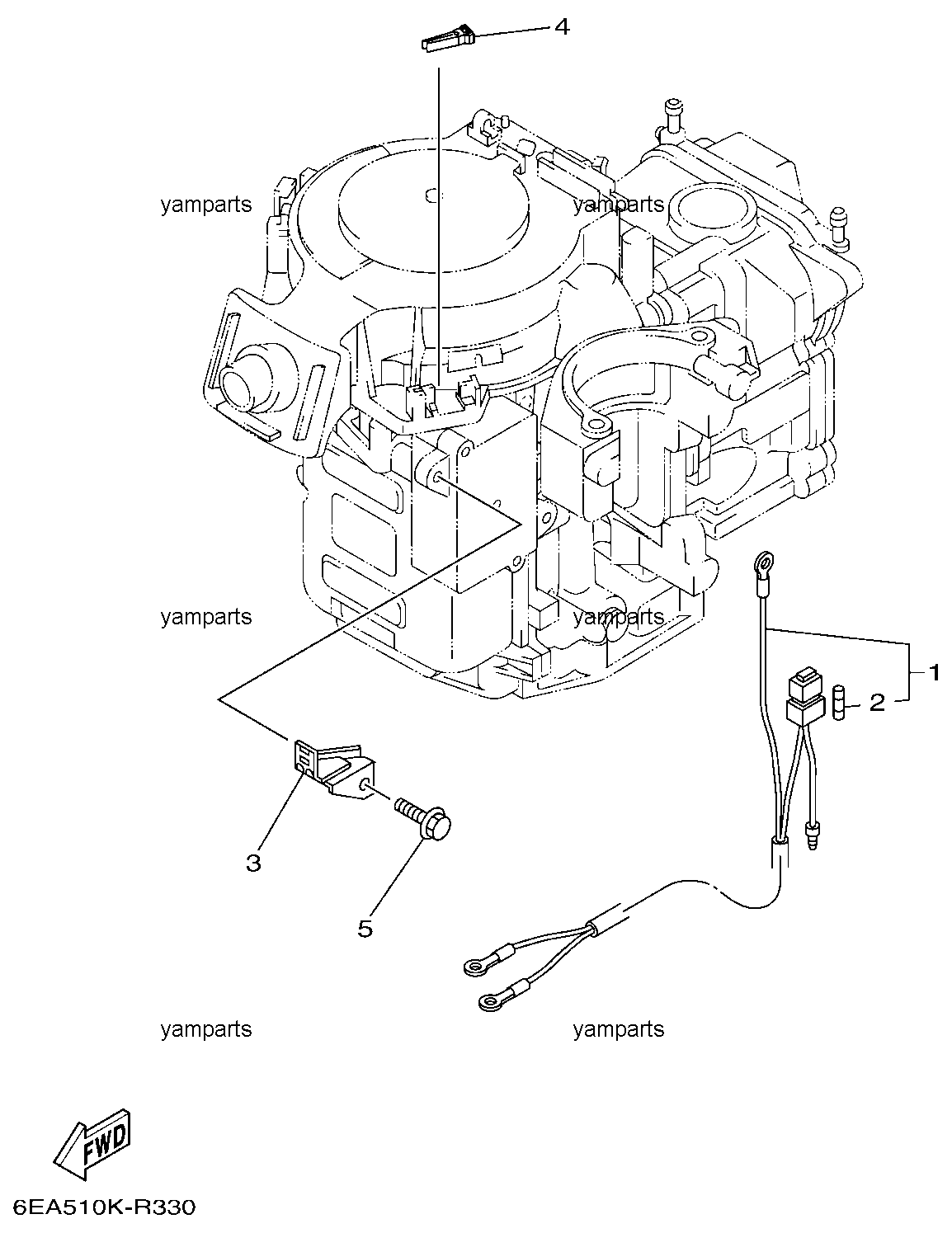 4

yamparts

yamparts

yamparts

yamparts

1

2

3

5

yamparts

yamparts

FWD

6EA510K-R330