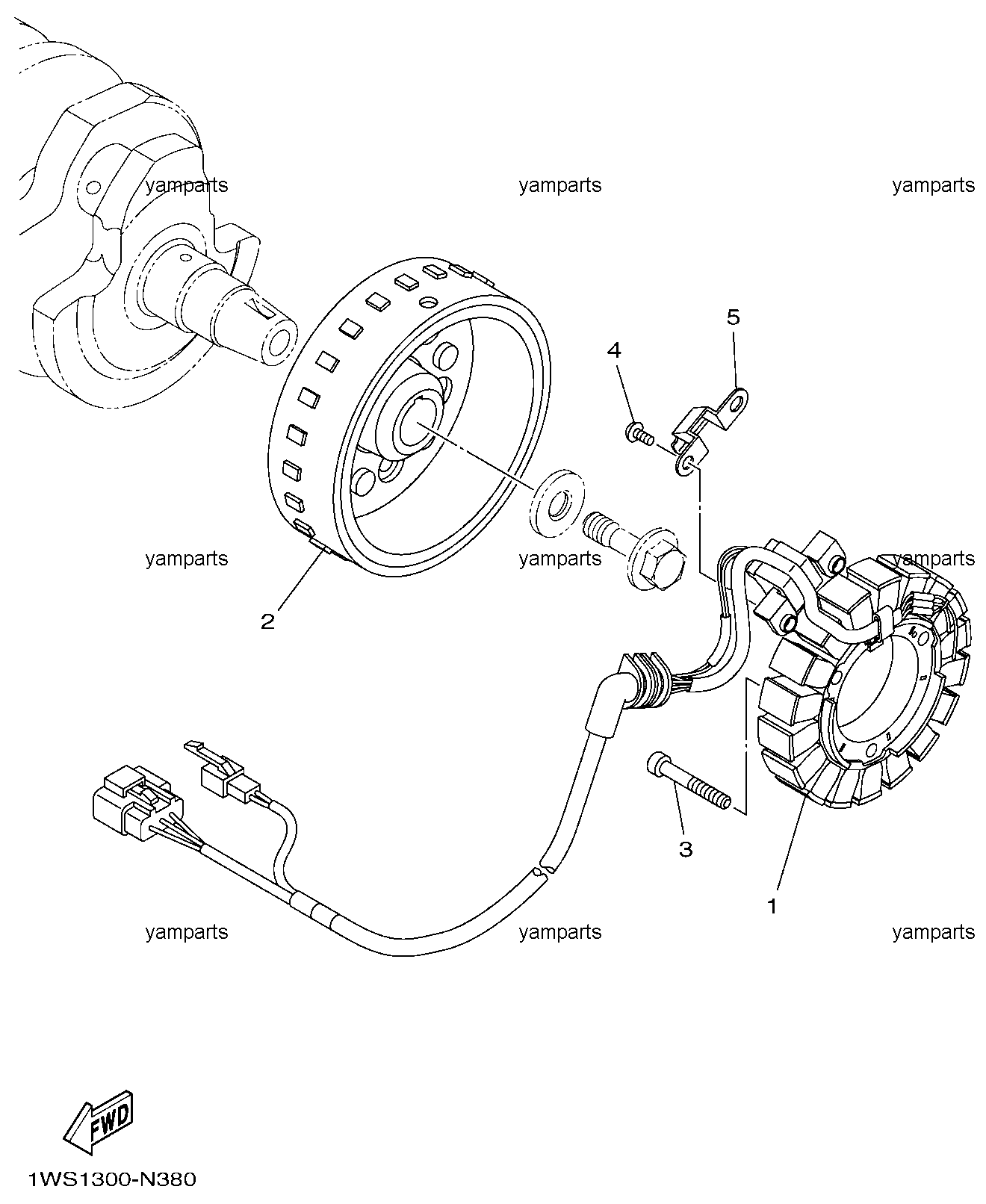 yamparts yamparts yamparts

5

4

yamparts yamparts yamparts

2

3

1

yamparts yamparts yamparts

FWD

1WS1300-N380