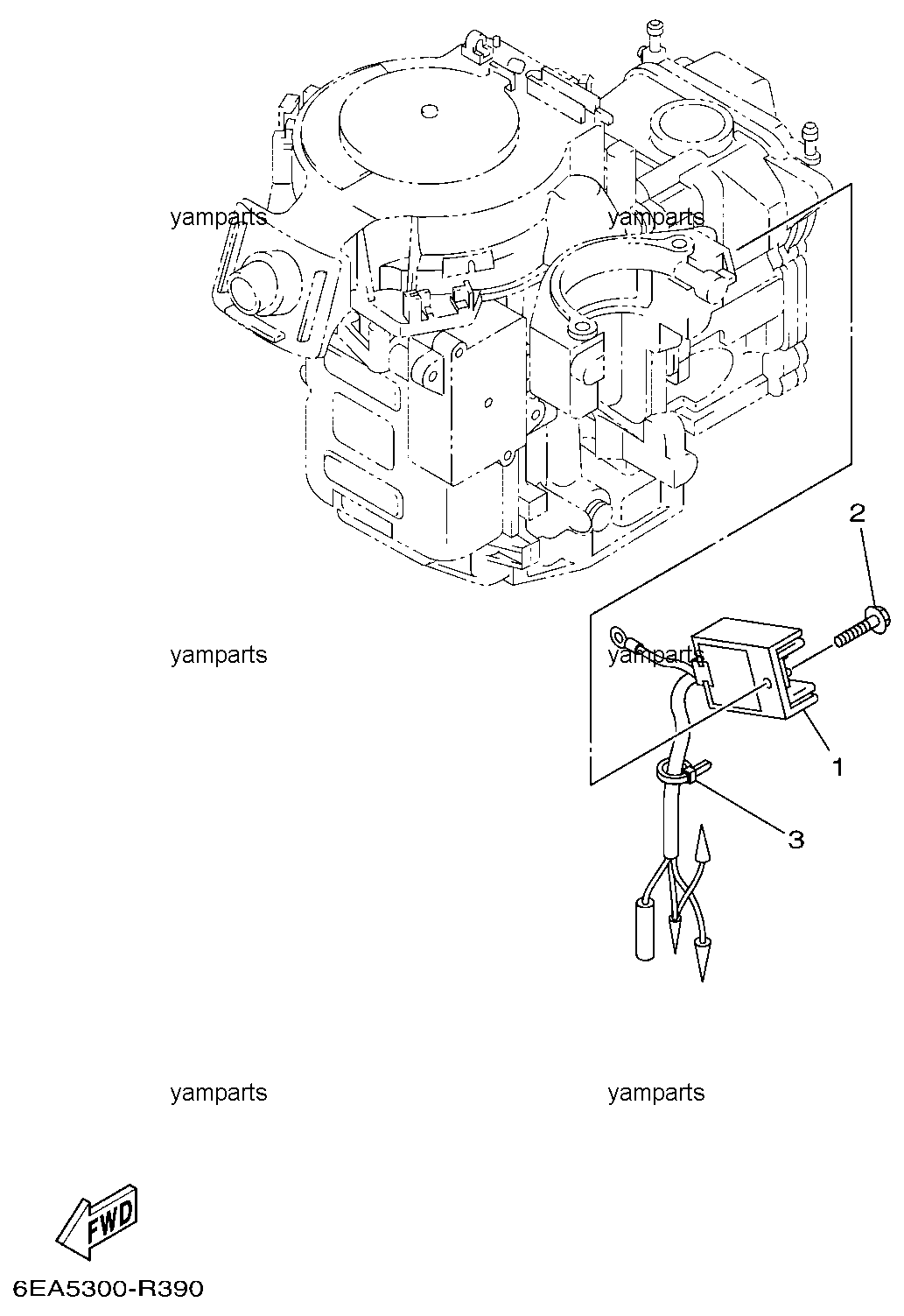 yamparts

yamparts

2

yamparts

yamparts

1

3

yamparts

yamparts

FWD

6EA5300-R390