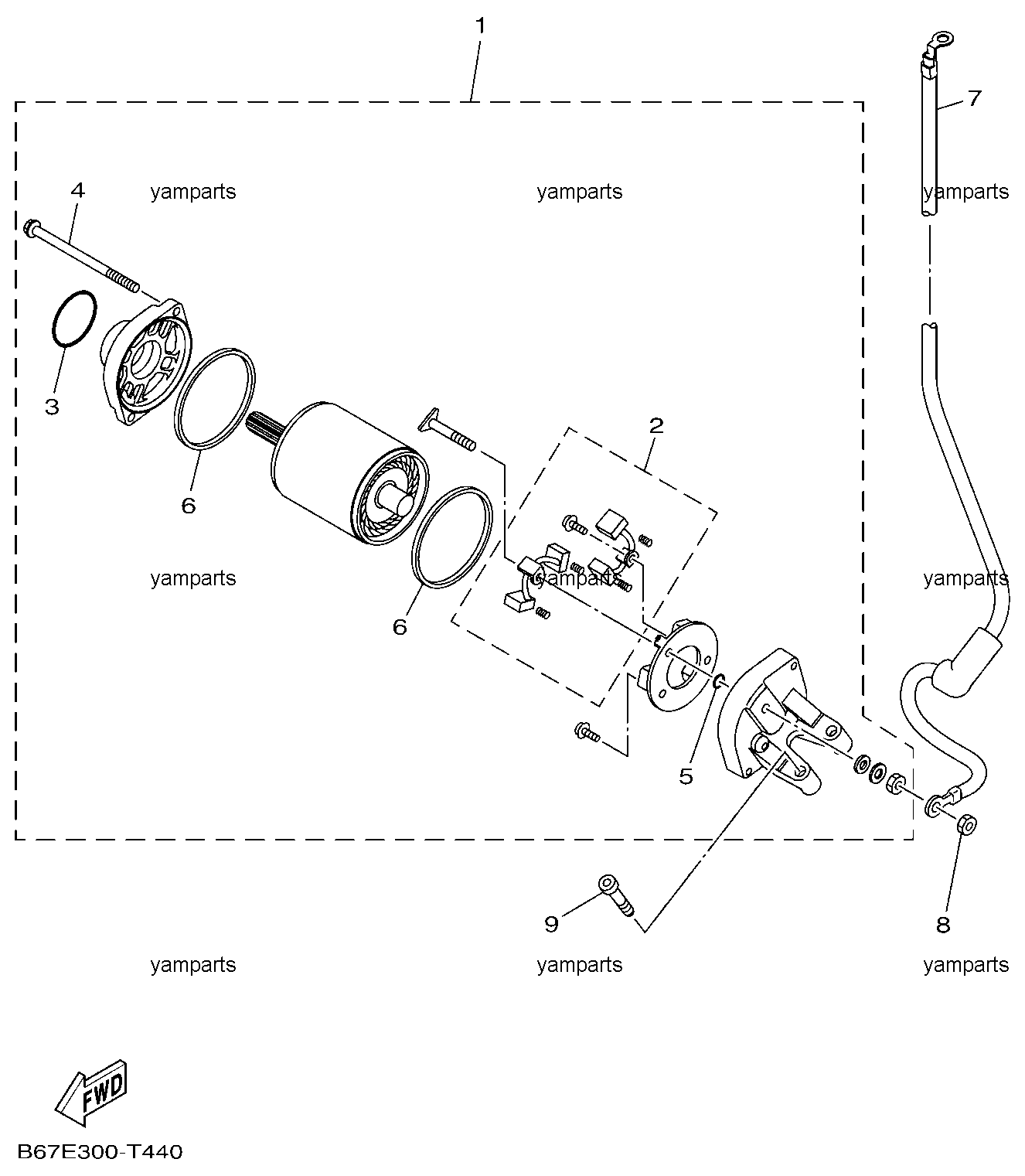 1

7

4

yamparts

yamparts

yamparts

3

2

6

yamparts

yamparts

yamparts

6

5

9

8

yamparts

yamparts

yamparts

FWD

B67E300-T440