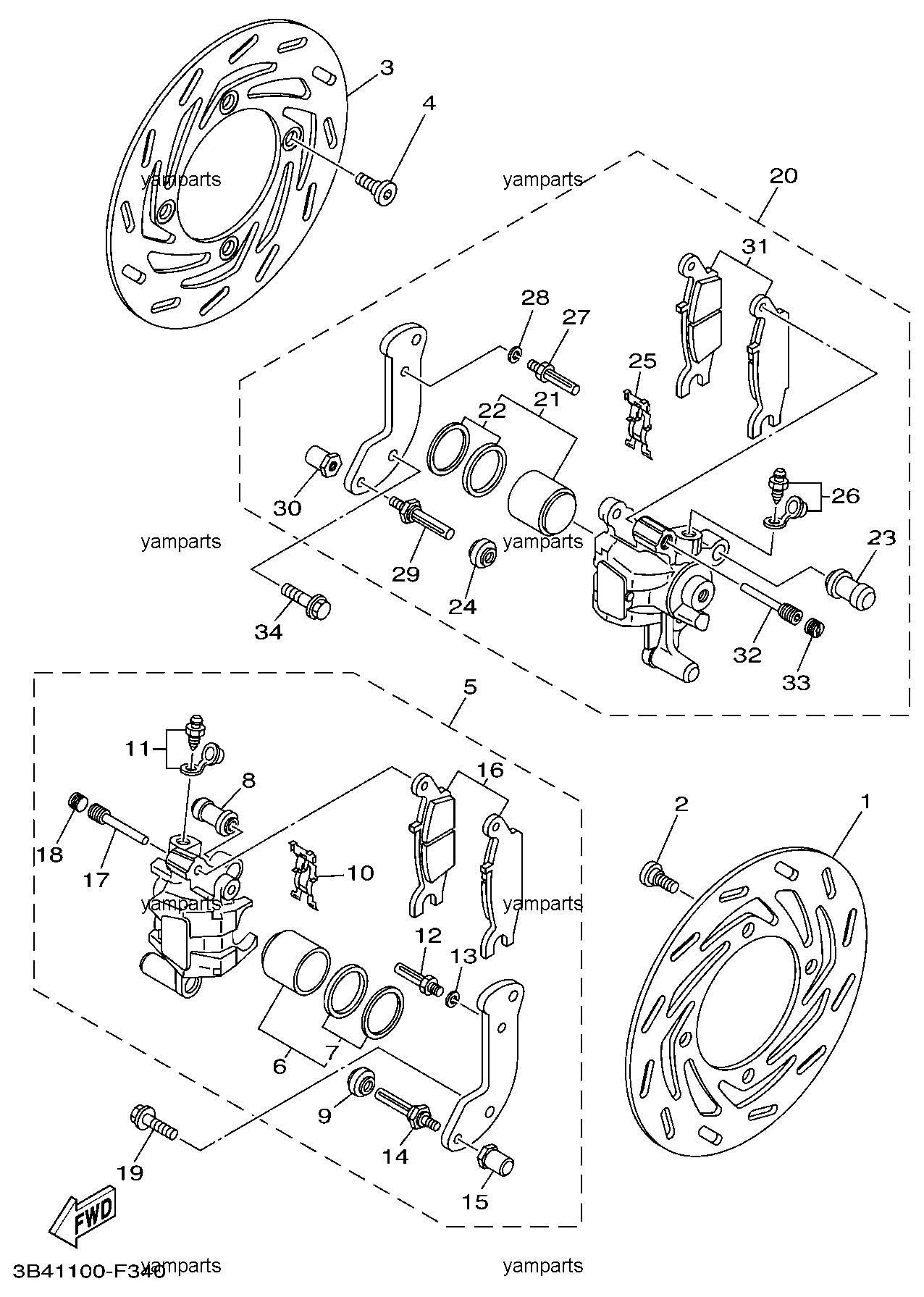 3
4
yamparts
yamparts
20
31
28
27
25
22
21
30
26
yamparts
yamparts
23
29
24
34
32
33
5
11
8
16
18
17
10
yamparts
yamparts
2
1
12
13
6
7
9
14
19
15
FWD
3B41100-F340
yamparts
yamparts