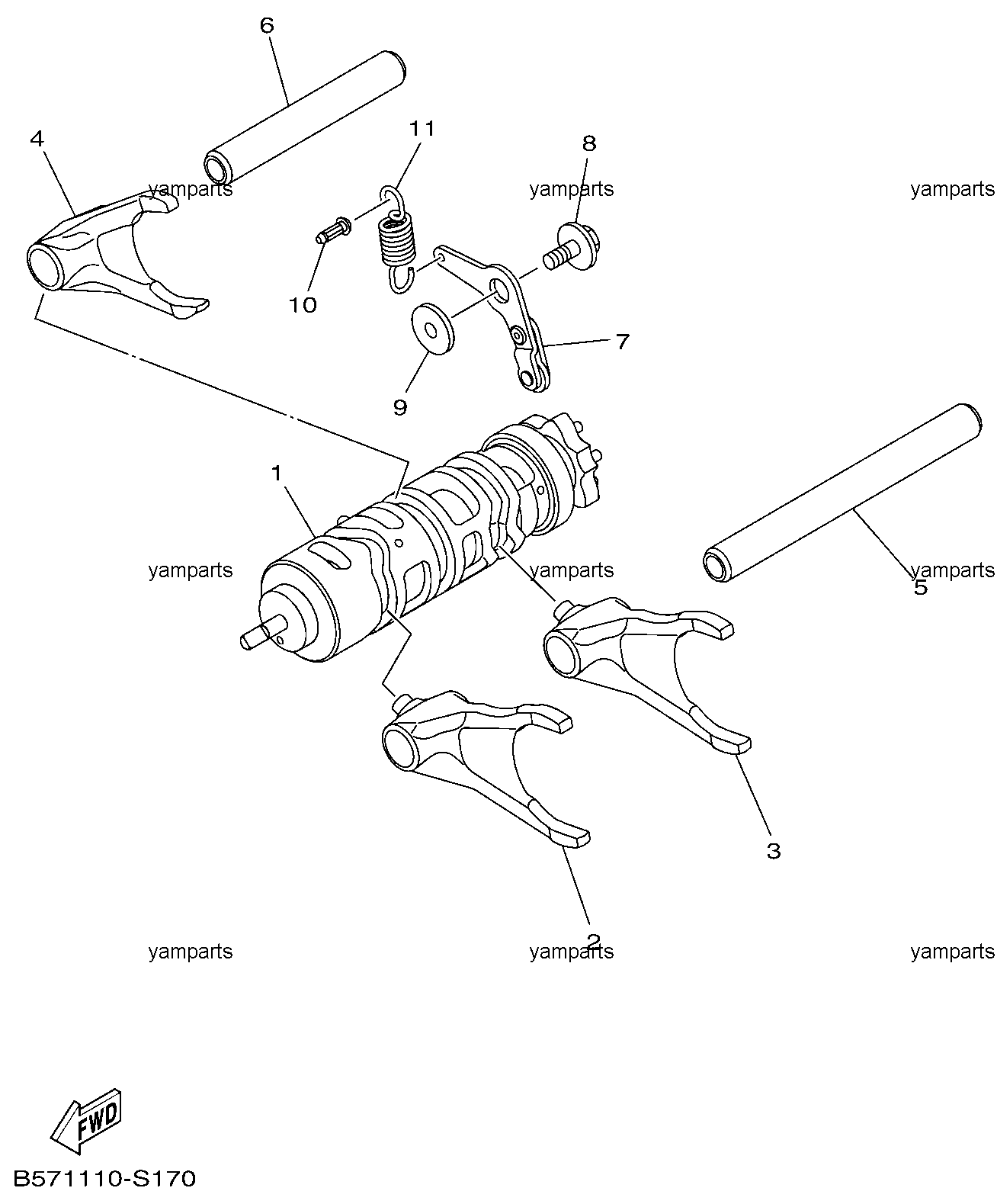 6

4

11

8

yamparts

yamparts

yamparts

10

7

9

1

yamparts

yamparts

yamparts

5

3

2

yamparts

yamparts

yamparts

FWD

B571110-S170