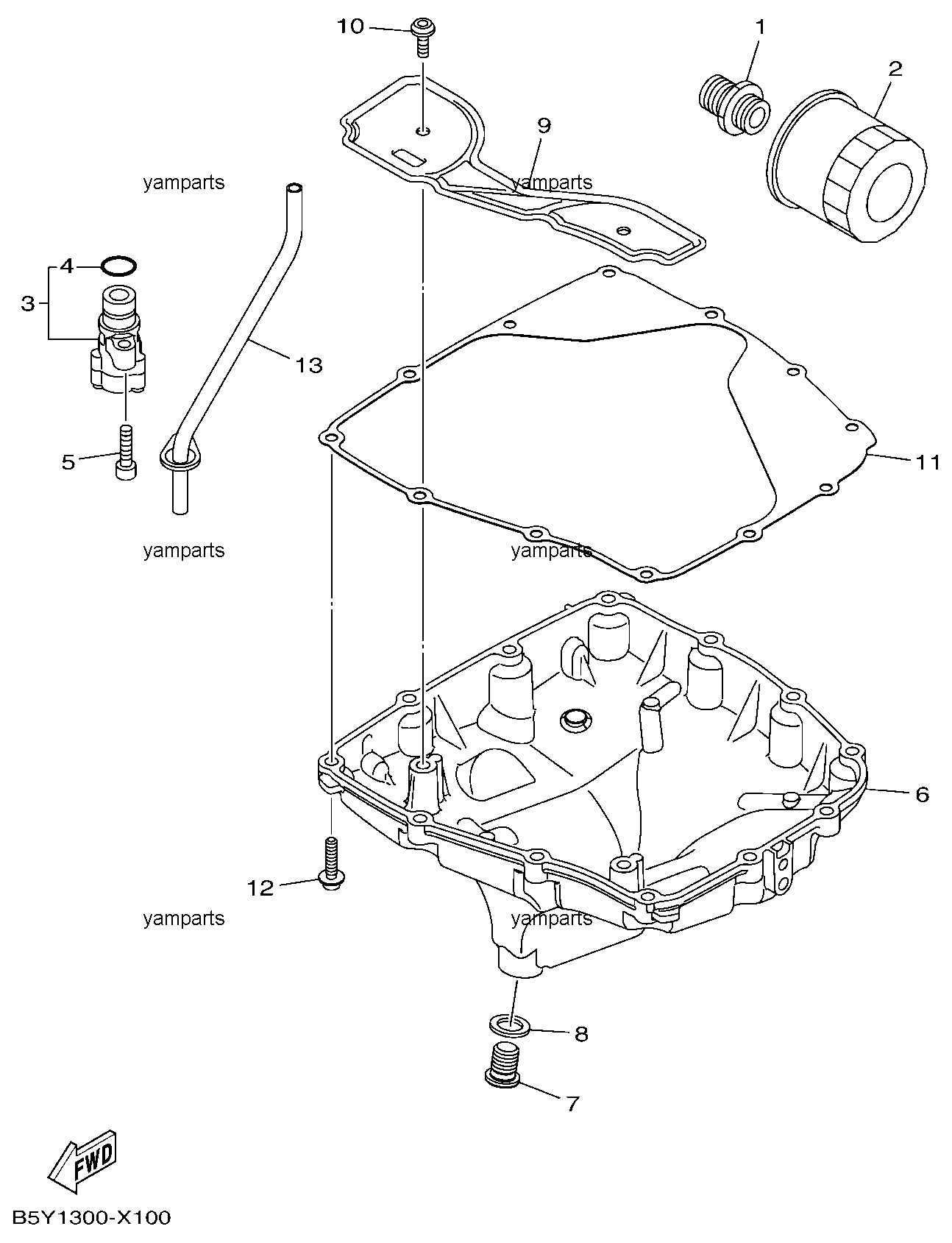 10
1
2
9
yamparts
yamparts
4
3
13
5
11
yamparts
yamparts
6
12
yamparts
yamparts
8
7
FWD
B5Y1300-X100