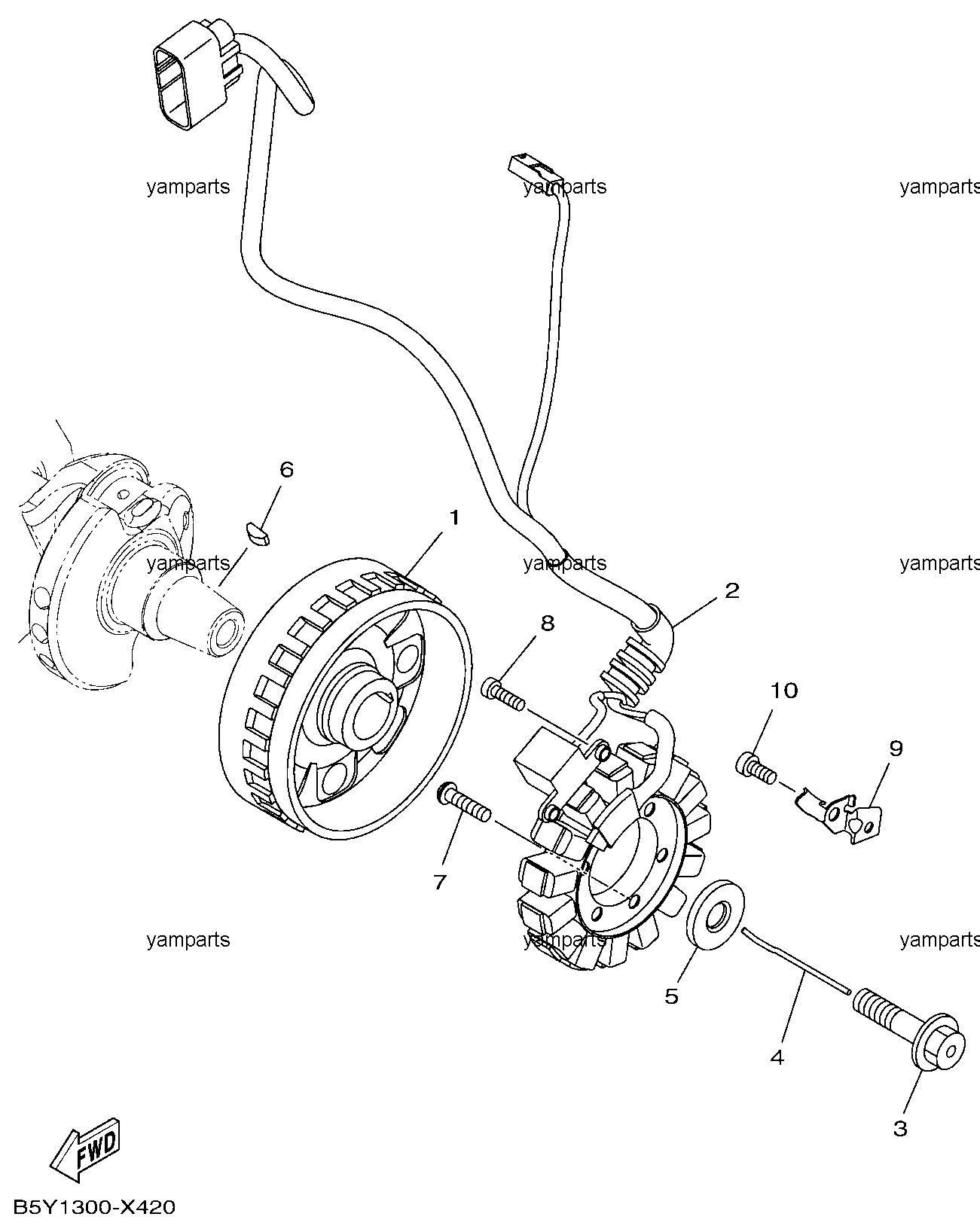 yamparts yamparts yamparts

6

1

yamparts yamparts yamparts

2

8

10

9

7

yamparts yamparts yamparts

5

4

3

FWD

B5Y1300-X420