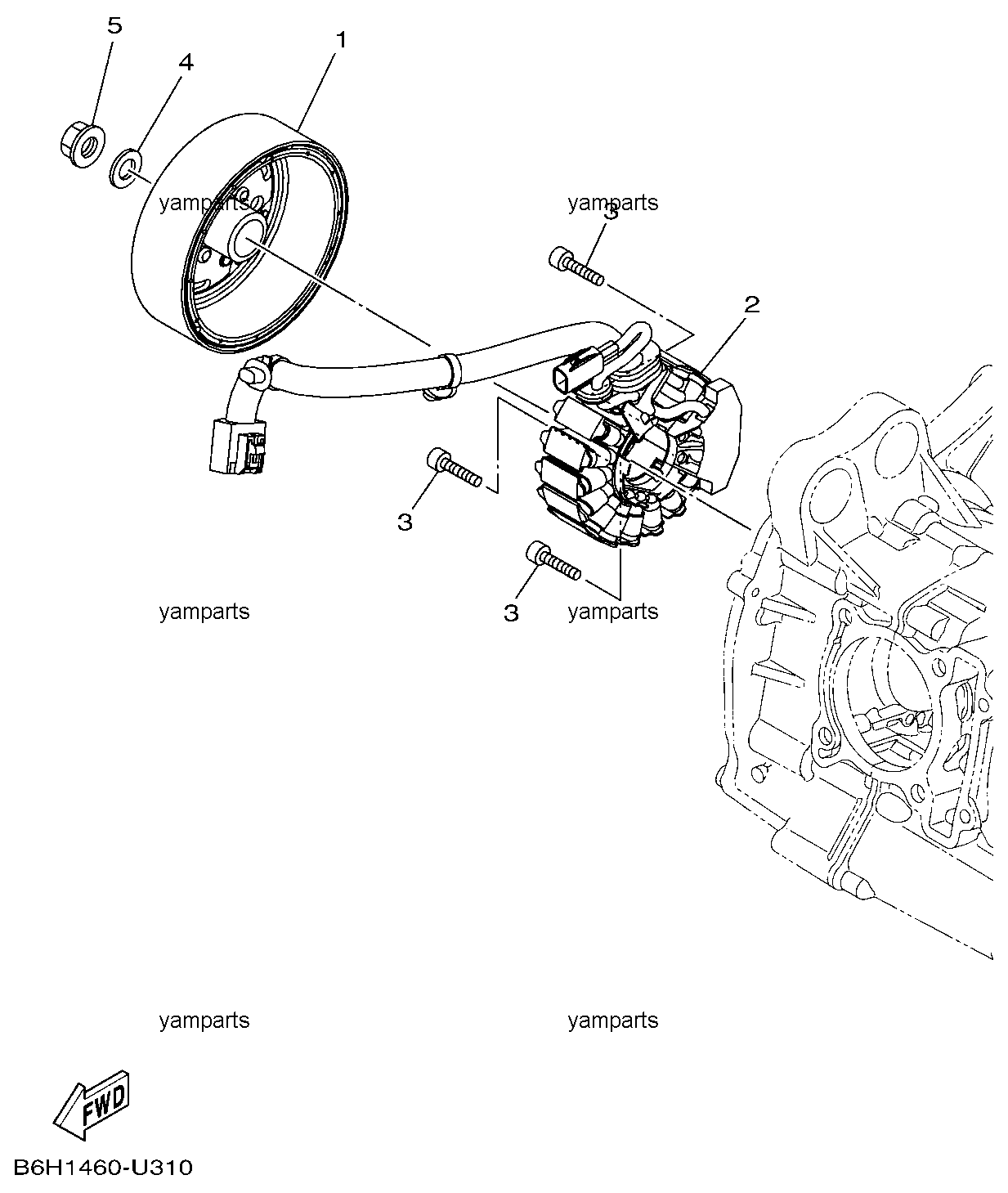 5
4
1
yamparts
yamparts
3
2
3
3
yamparts
yamparts
yamparts
yamparts
FWD
B6H1460-U310