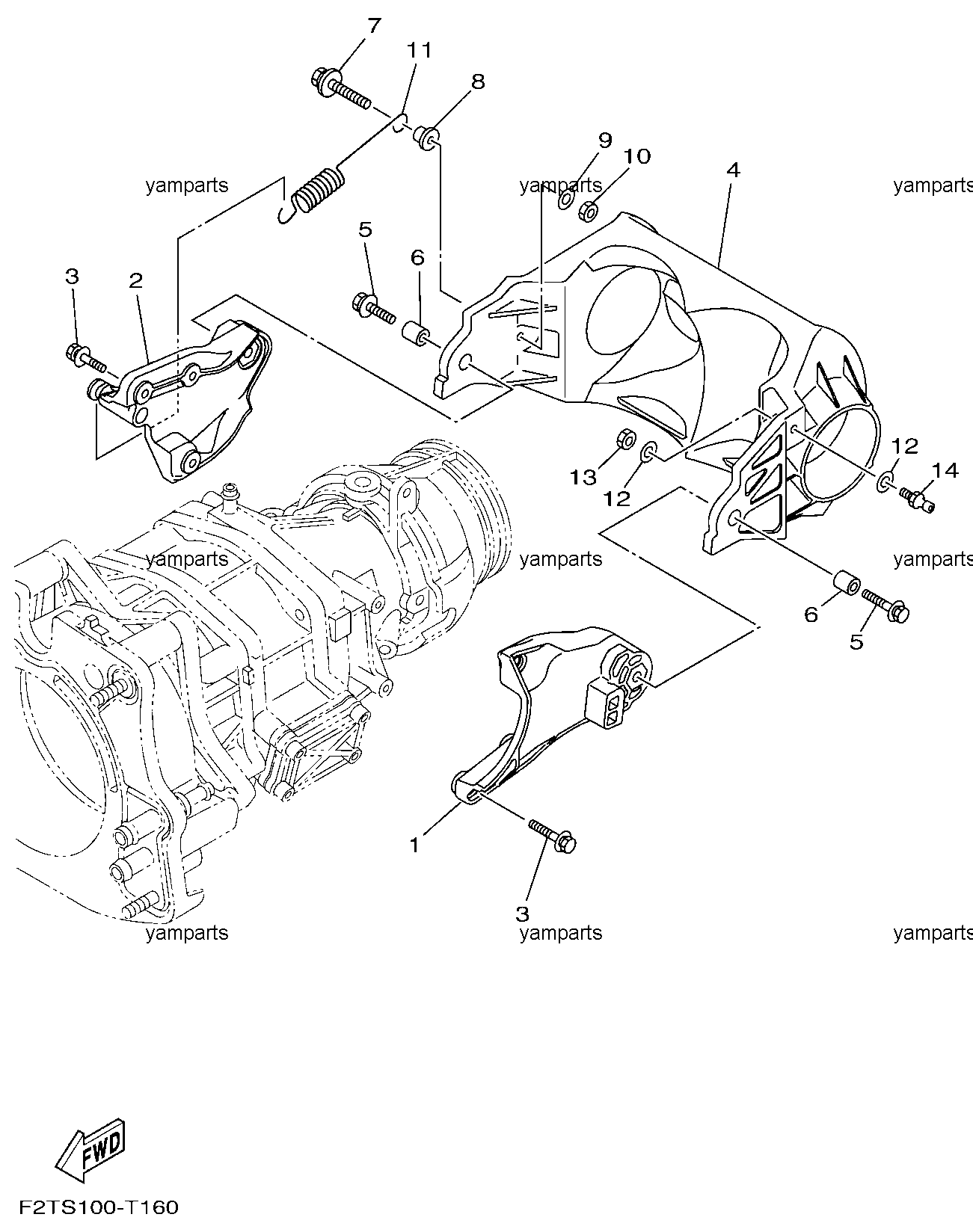 7
11
8
9
10
4
yamparts
yamparts
yamparts
5
6
3
2
13
12
12
14
yamparts
yamparts
yamparts
6
5
1
3
yamparts
yamparts
yamparts
FWD
F2TS100-T160