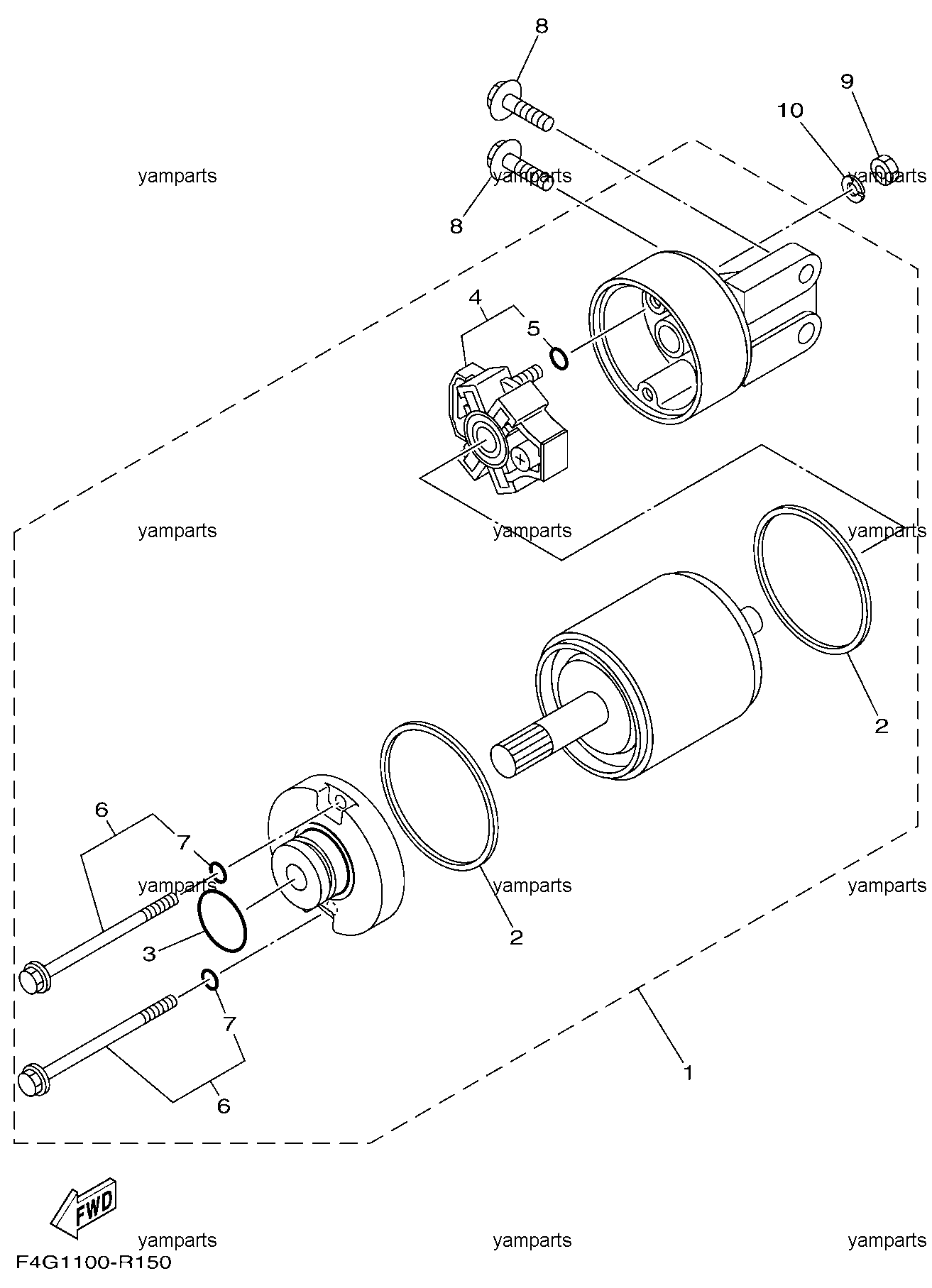 8

9

10

yamparts yamparts yamparts

8

4

5

yamparts yamparts yamparts

2

6

7

yamparts yamparts yamparts

3

2

7

1

6

FWD

yamparts yamparts yamparts

F4G1100-R150