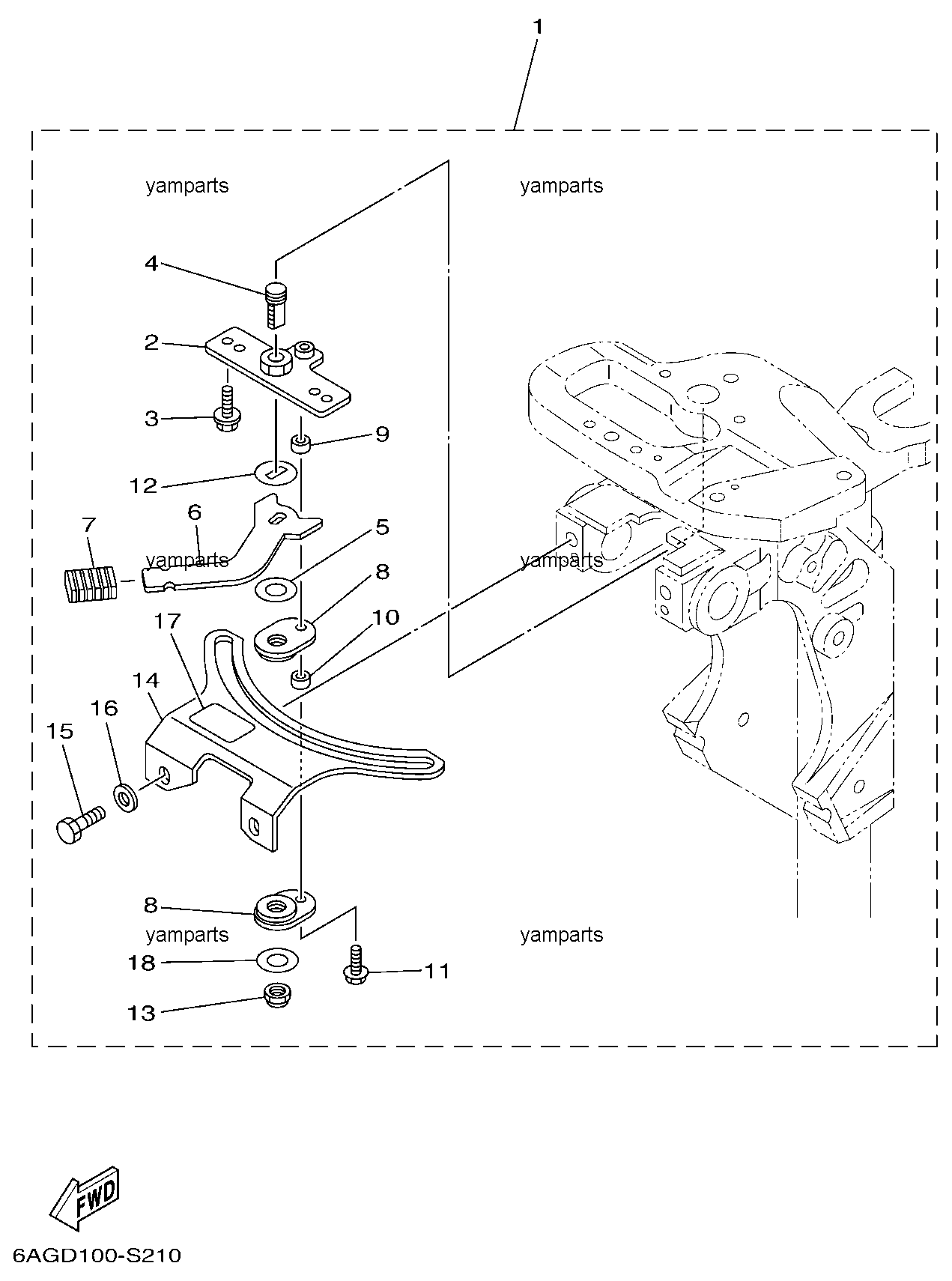 1

yamparts
yamparts

4
2
3
9
12
6
7
5
yamparts
yamparts
8
17
10
14
16
15

8
yamparts
yamparts
18
11
13

FWD

6AGD100-S210