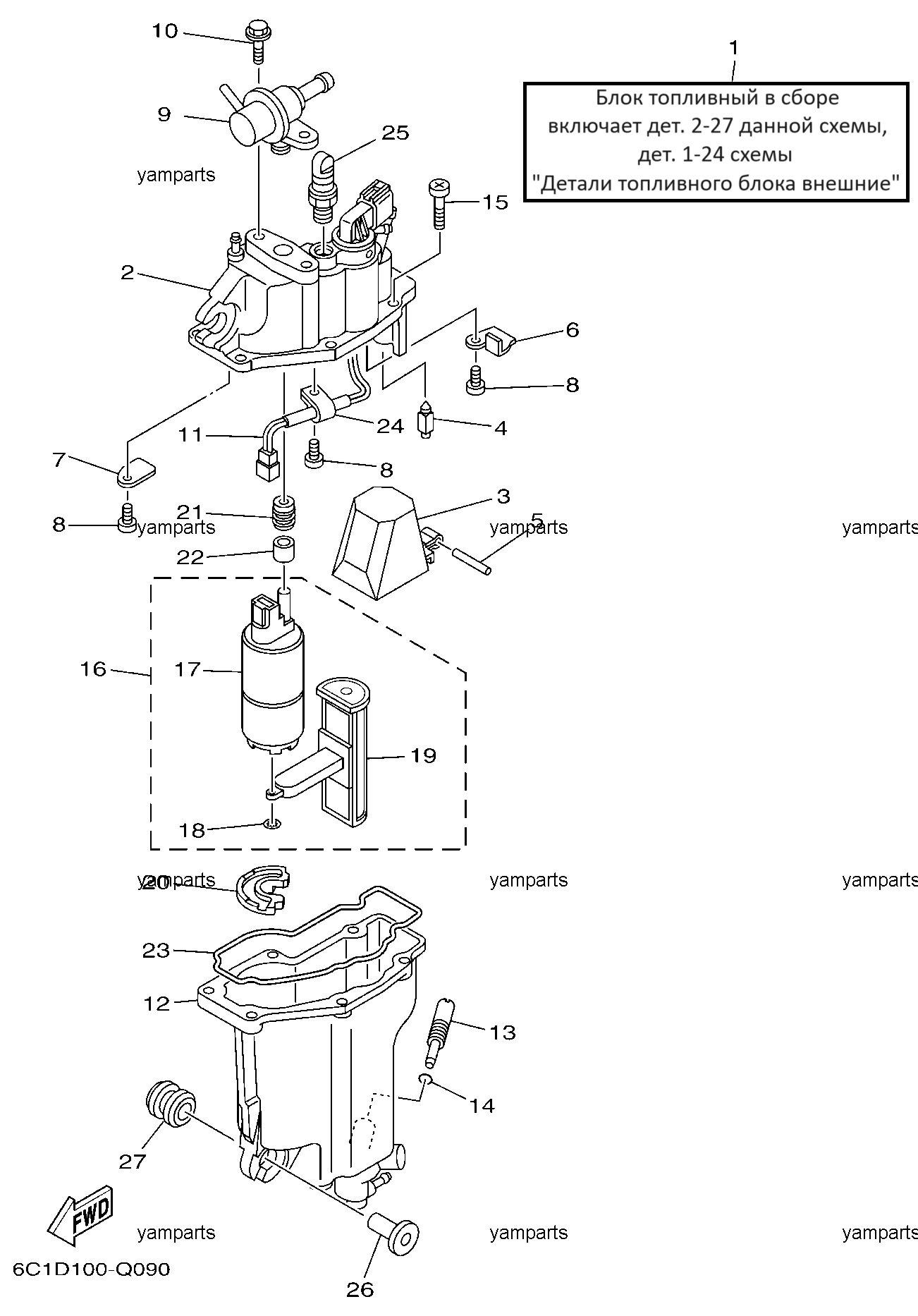 10

1

Блок топливный в сборе включает дет. 2-27 данной схемы, дет. 1-24 схемы "Детали топливного блока внешние"

9

25

yamparts

15

2

6

8

11

24

4

7

8

3

21

8

yamparts

yamparts

5

yamparts

22

16

17

19

18

20

yamparts

yamparts

yamparts

23

12

13

14

27

FWD

yamparts

yamparts

yamparts

6C1D100-Q090

26