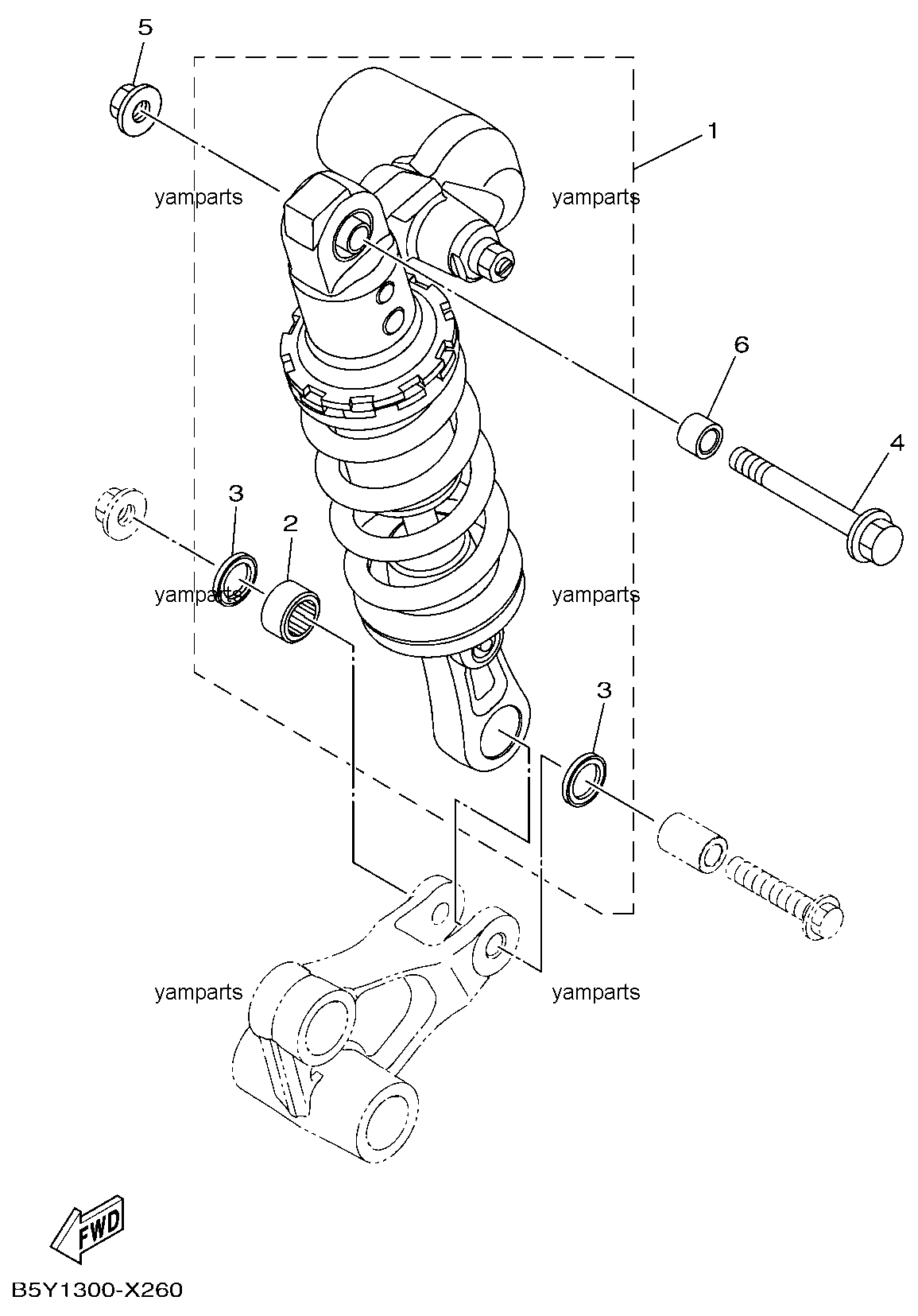 5

1

yamparts

yamparts

6

4

3

2

yamparts

yamparts

3

yamparts

yamparts

FWD

B5Y1300-X260