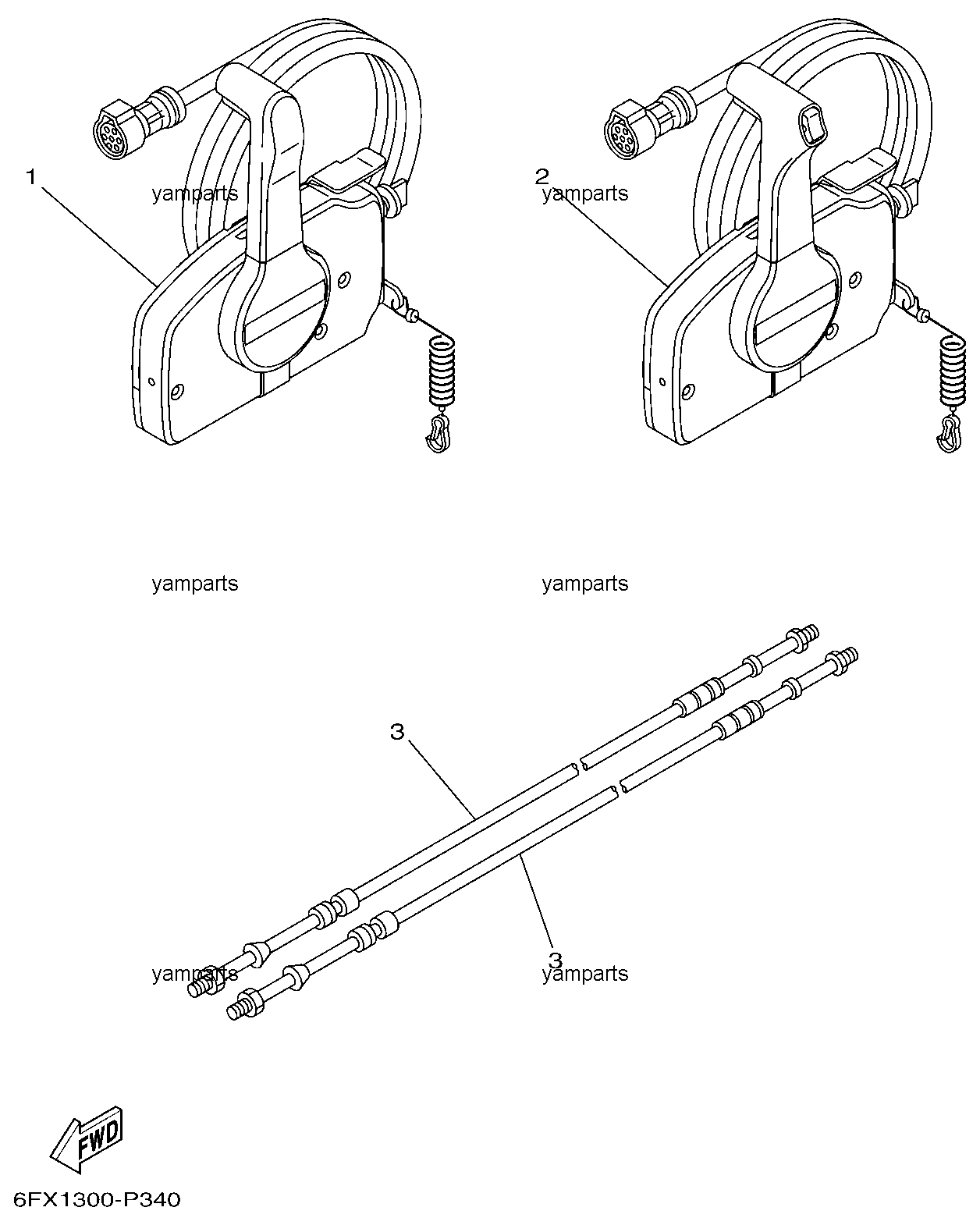 1
yamparts

2
yamparts

yamparts

yamparts

3

3

yamparts

yamparts

FWD

6FX1300-P340