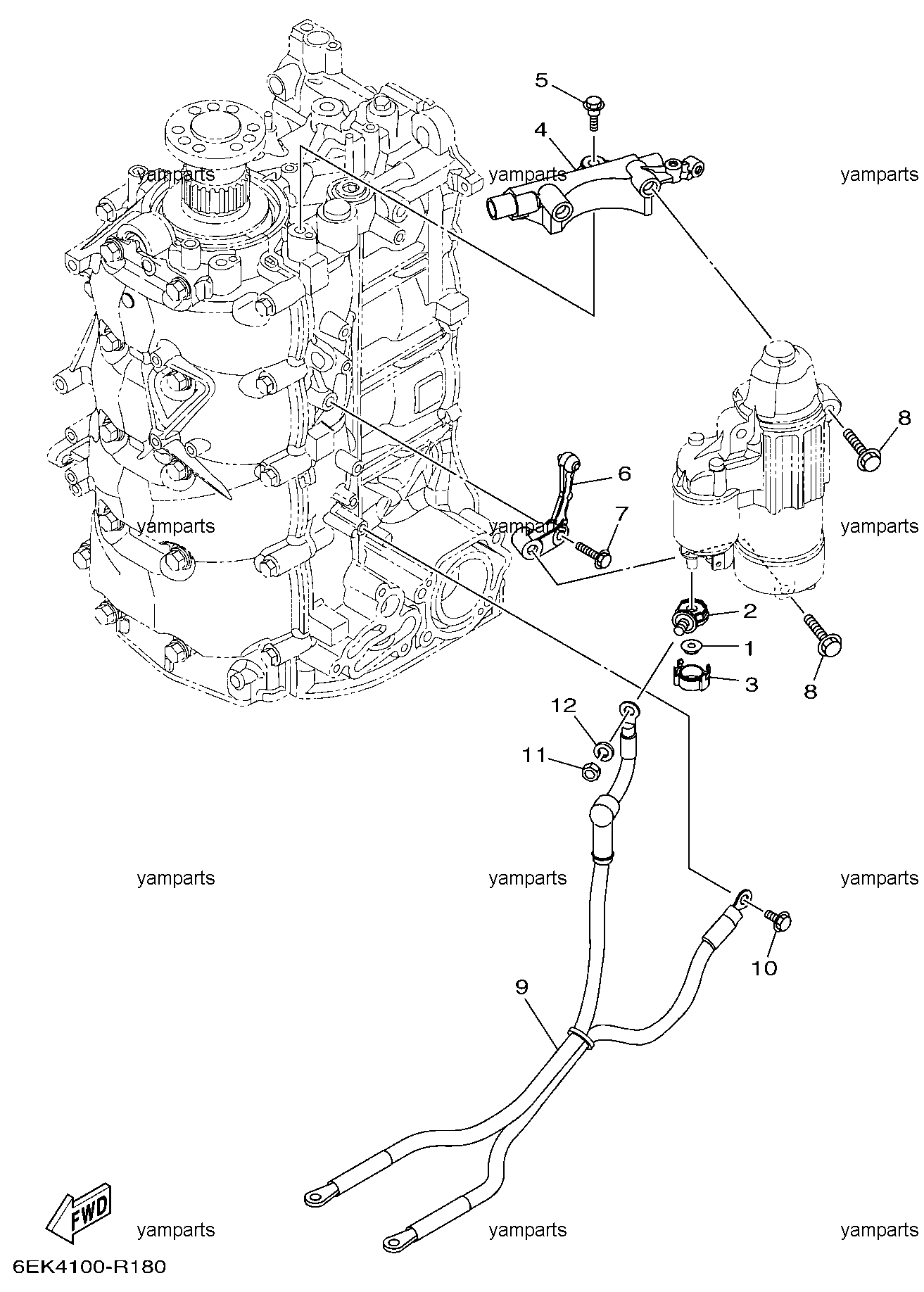 5
4
yamparts
yamparts
yamparts
8
6
7
yamparts
yamparts
yamparts
2
1
3
8
12
11
yamparts
yamparts
yamparts
10
9
FWD
yamparts
yamparts
yamparts
6EK4100-R180