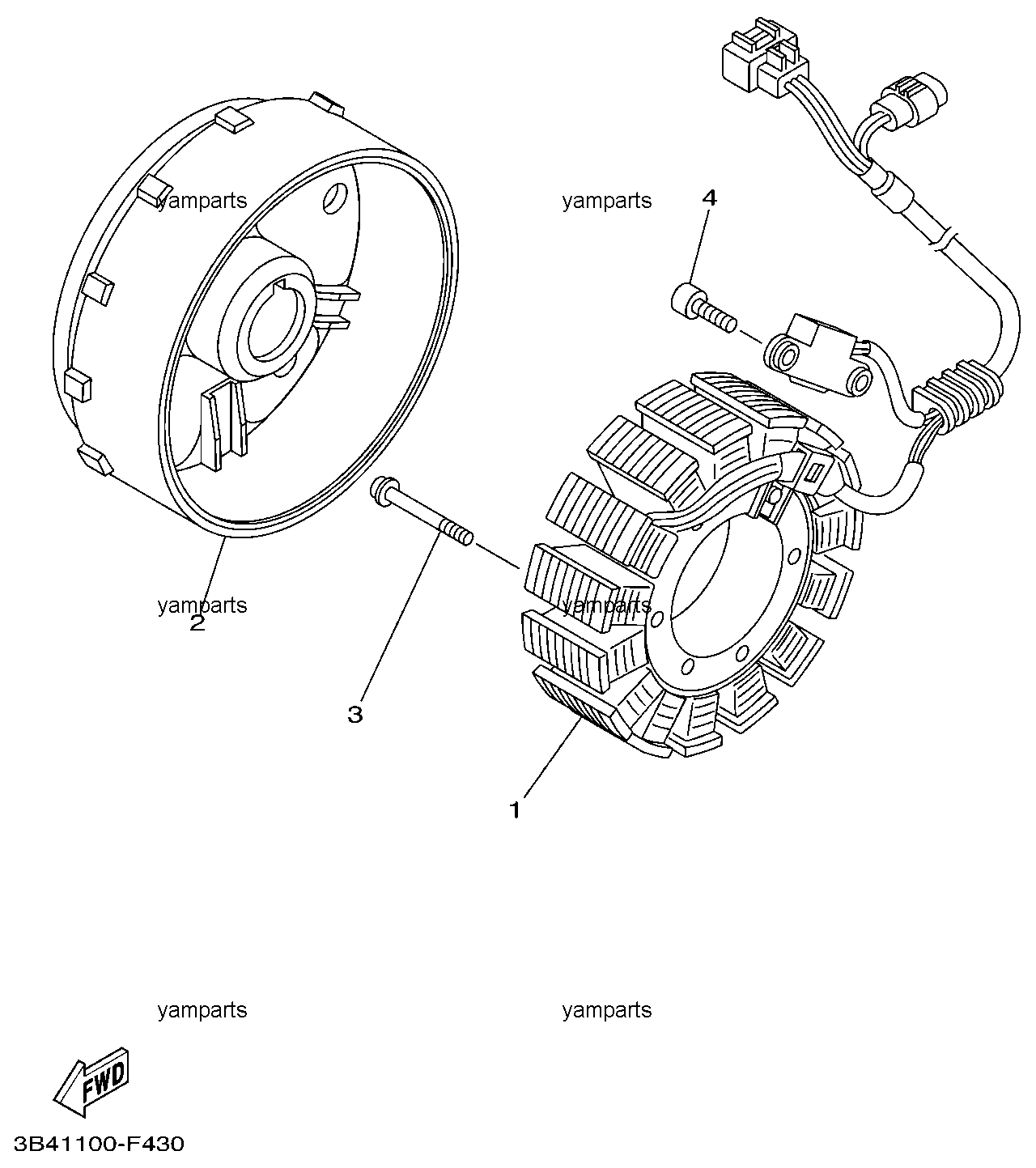 yamparts

yamparts

4

yamparts

2

yamparts

3

1

yamparts

yamparts

FWD

3B41100-F430